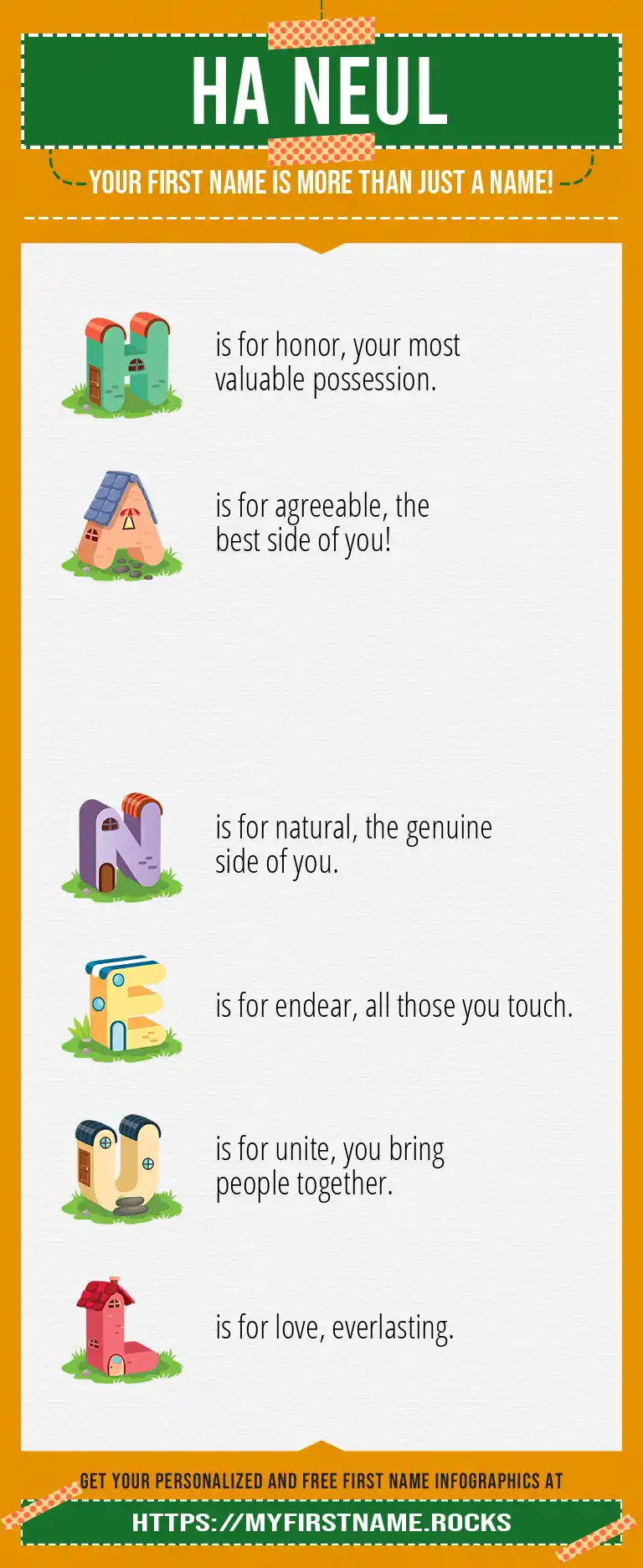 HA NEUL

YOUR FIRST NAME IS MORE THAN JUST A NAME!

H is for honor, your most valuable possession.

A is for agreeable, the best side of you!

N is for natural, the genuine side of you.

E is for endear, all those you touch.

U is for unite, you bring people together.

L is for love, everlasting.

GET YOUR PERSONALIZED AND FREE FIRST NAME INFOGRAPHICS AT

HTTPS://MYFIRSTNAME.ROCKS