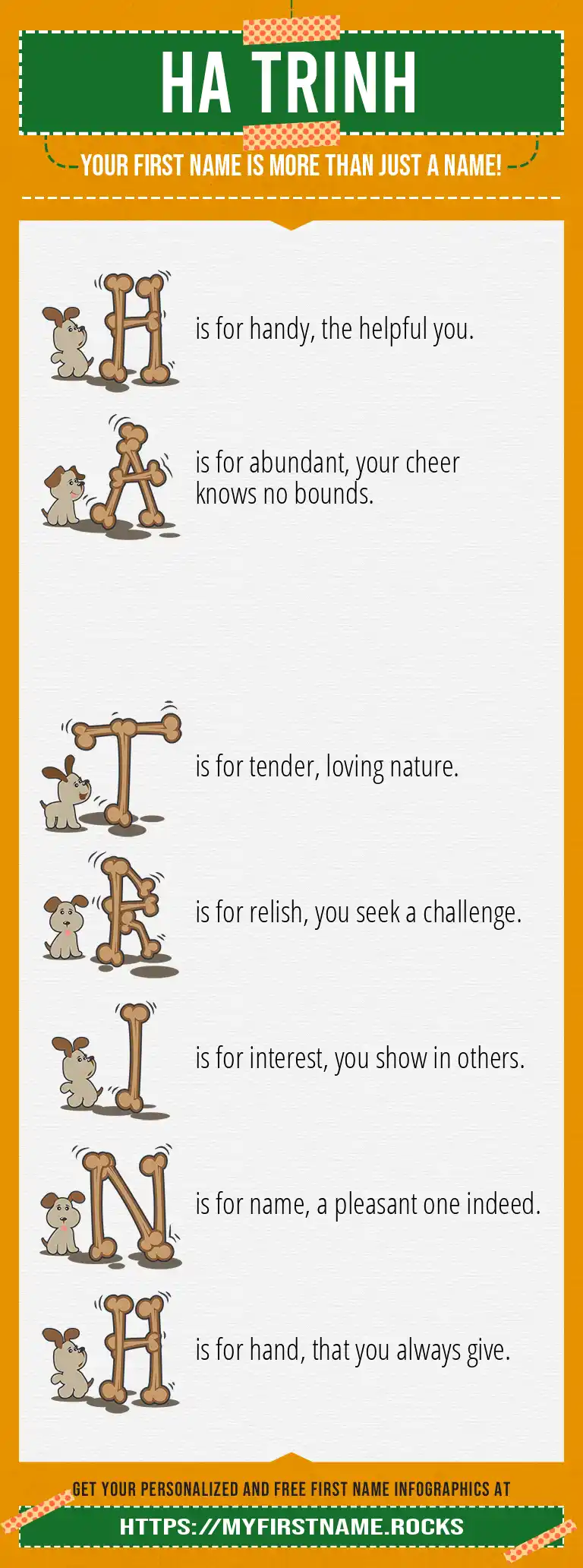 HA TRINH

YOUR FIRST NAME IS MORE THAN JUST A NAME!

H is for handy, the helpful you.

A is for abundant, your cheer knows no bounds.

T is for tender, loving nature.

R is for relish, you seek a challenge.

I is for interest, you show in others.

N is for name, a pleasant one indeed.

H is for hand, that you always give.

GET YOUR PERSONALIZED AND FREE FIRST NAME INFOGRAPHICS AT

HTTPS://MYFIRSTNAME.ROCKS