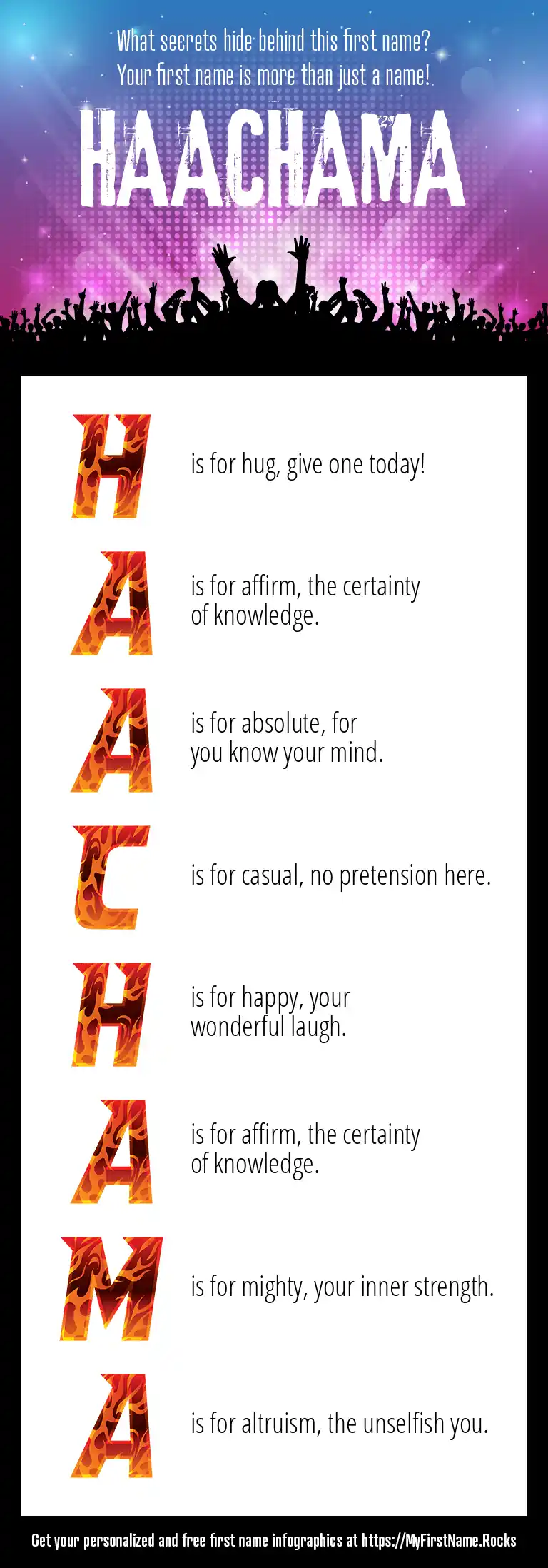 What secrets hide behind this first name?
Your first name is more than just a name!

HAACHAMA

H is for hug, give one today!

A is for affirm, the certainty of knowledge.

A is for absolute, for you know your mind.

C is for casual, no pretension here.

H is for happy, your wonderful laugh.

A is for affirm, the certainty of knowledge.

M is for mighty, your inner strength.

A is for altruism, the unselfish you.

Get your personalized and free first name infographics at https://MyFirstName.Rocks