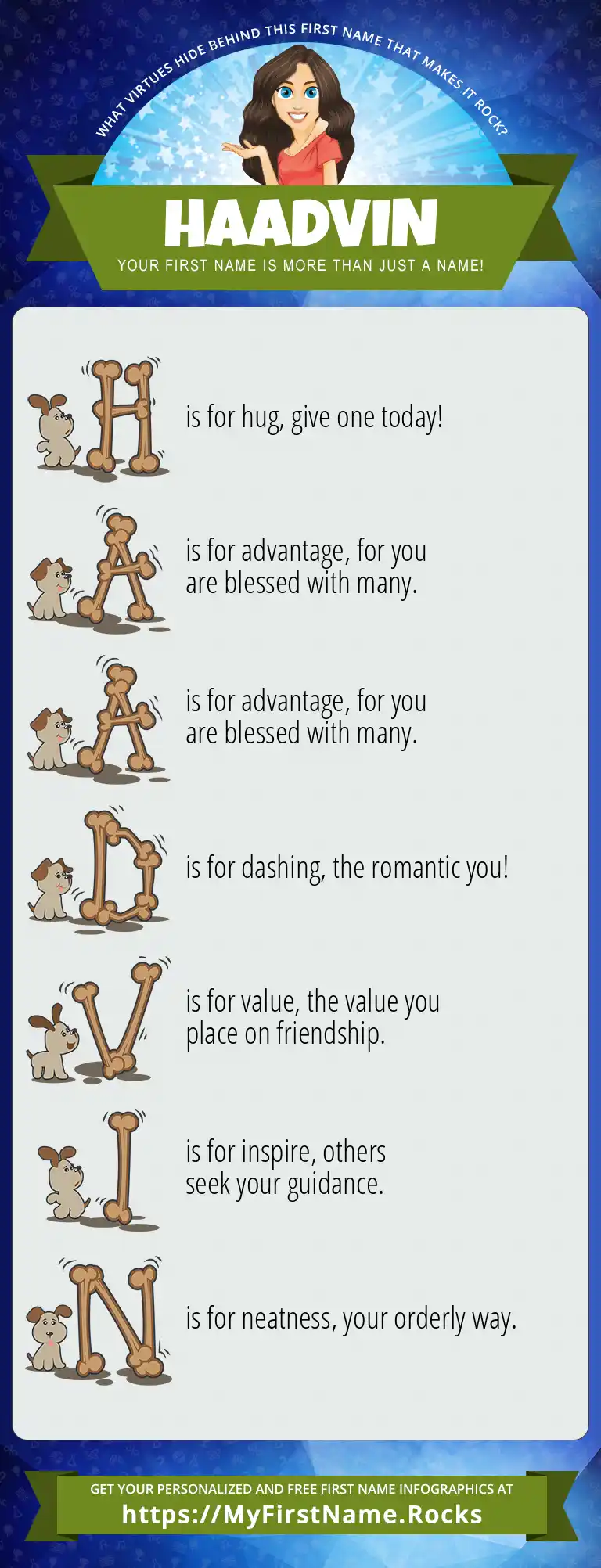 WHAT VIRTUES HIDE BEHIND THIS FIRST NAME THAT MAKES IT ROCK?

HAADVIN

YOUR FIRST NAME IS MORE THAN JUST A NAME!

H is for hug, give one today!

A is for advantage, for you are blessed with many.

A is for advantage, for you are blessed with many.

D is for dashing, the romantic you!

V is for value, the value you place on friendship.

I is for inspire, others seek your guidance.

N is for neatness, your orderly way.

GET YOUR PERSONALIZED AND FREE FIRST NAME INFOGRAPHICS AT

https://MyFirstName.Rocks