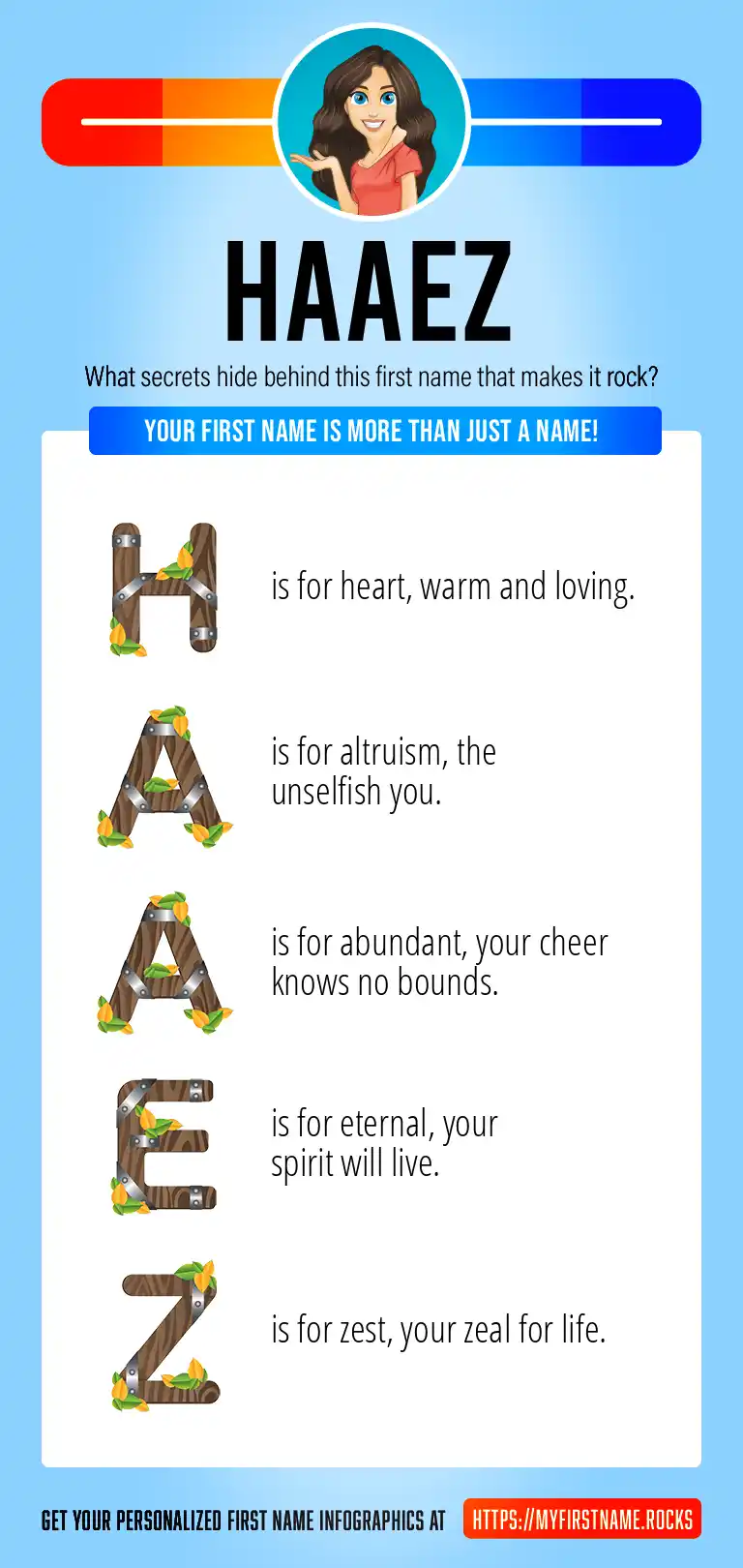 HAAEZ

What secrets hide behind this first name that makes it rock?

YOUR FIRST NAME IS MORE THAN JUST A NAME!

H is for heart, warm and loving.

A is for altruism, the unselfish you.

A is for abundant, your cheer knows no bounds.

E is for eternal, your spirit will live.

Z is for zest, your zeal for life.

GET YOUR PERSONALIZED FIRST NAME INFOGRAPHICS AT HTTPS://MYFIRSTNAME.ROCKS