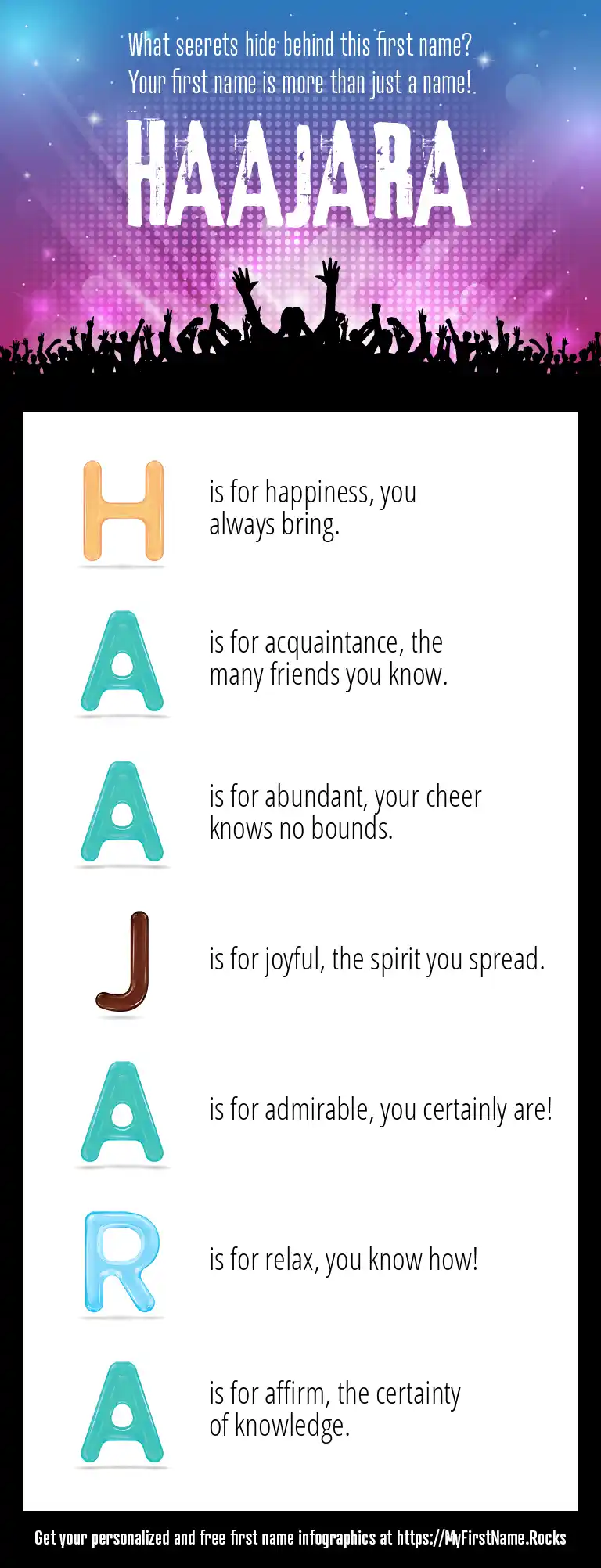 What secrets hide behind this first name?
Your first name is more than just a name!

HAAJARA

H is for happiness, you always bring.

A is for acquaintance, the many friends you know.

A is for abundant, your cheer knows no bounds.

J is for joyful, the spirit you spread.

A is for admirable, you certainly are!

R is for relax, you know how!

A is for affirm, the certainty of knowledge.

Get your personalized and free first name infographics at https://MyFirstName.Rocks