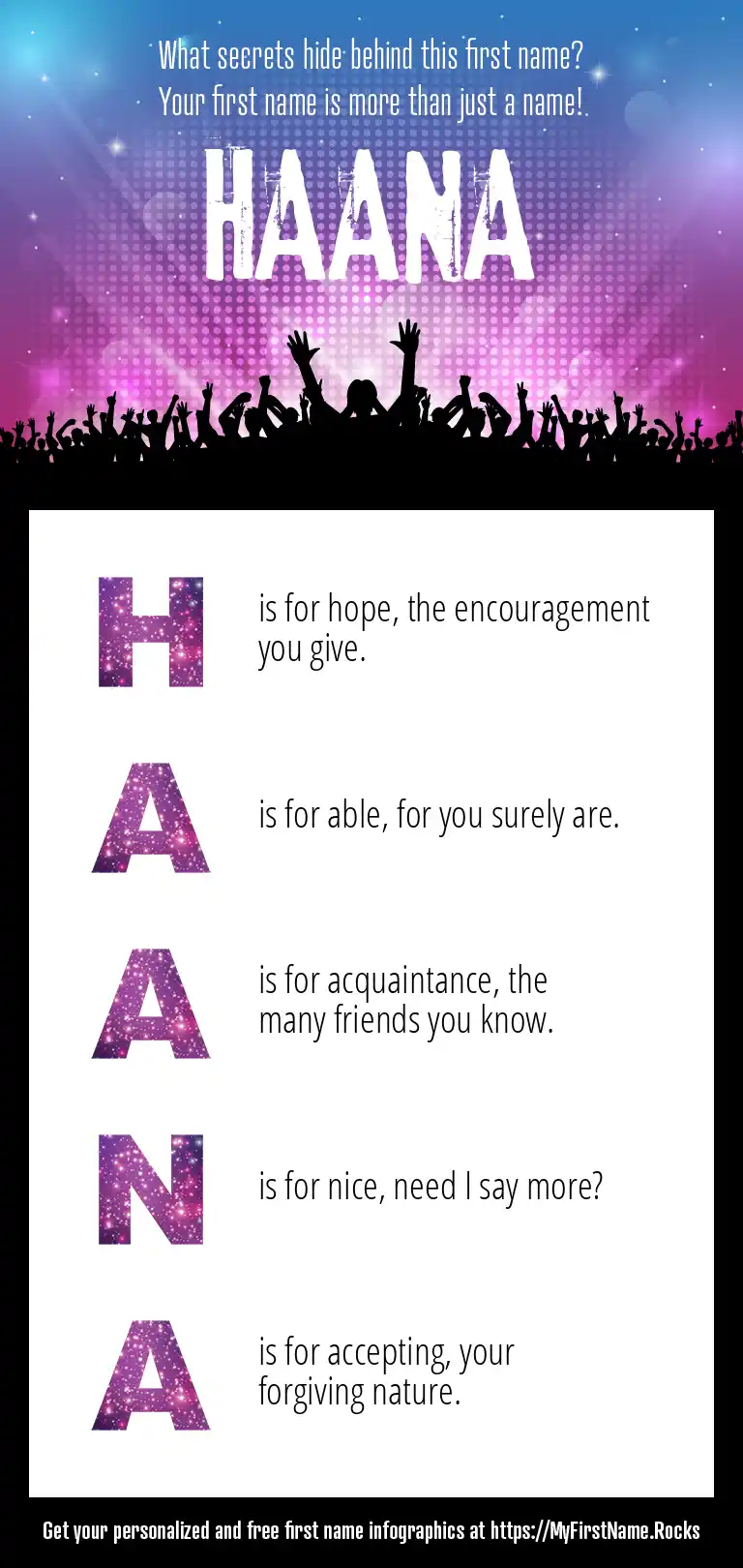 What secrets hide behind this first name?
Your first name is more than just a name!

HAANA

H is for hope, the encouragement you give.

A is for able, for you surely are.

A is for acquaintance, the many friends you know.

N is for nice, need I say more?

A is for accepting, your forgiving nature.

Get your personalized and free first name infographics at https://MyFirstName.Rocks