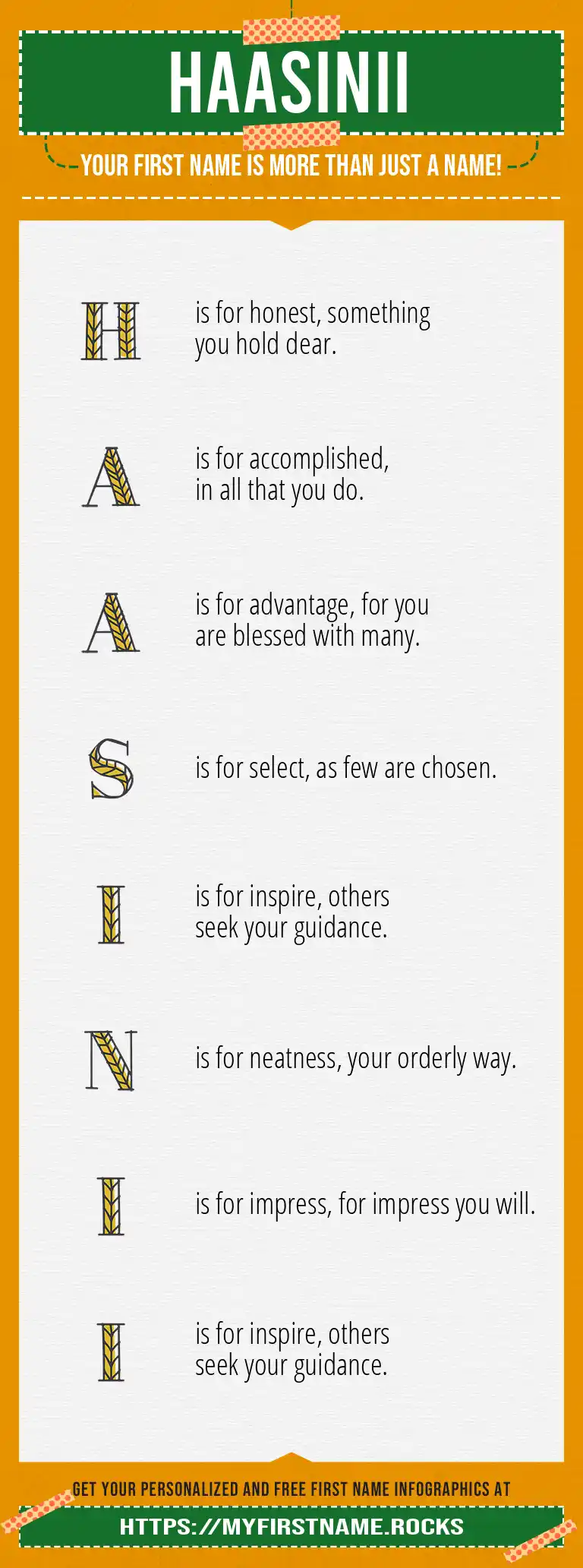 HAASINII

YOUR FIRST NAME IS MORE THAN JUST A NAME!

H is for honest, something you hold dear.

A is for accomplished, in all that you do.

A is for advantage, for you are blessed with many.

S is for select, as few are chosen.

I is for inspire, others seek your guidance.

N is for neatness, your orderly way.

I is for impress, for impress you will.

I is for inspire, others seek your guidance.

GET YOUR PERSONALIZED AND FREE FIRST NAME INFOGRAPHICS AT

HTTPS://MYFIRSTNAME.ROCKS