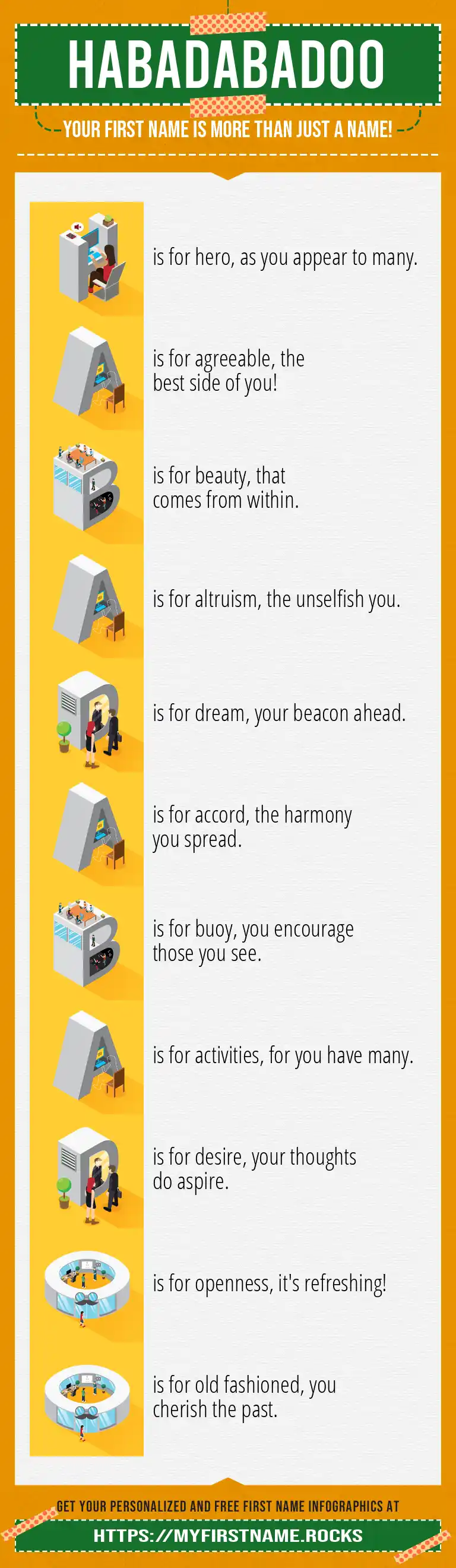 HABADABADOO

YOUR FIRST NAME IS MORE THAN JUST A NAME!

H is for hero, as you appear to many.

A is for agreeable, the best side of you!

B is for beauty, that comes from within.

A is for altruism, the unselfish you.

D is for dream, your beacon ahead.

A is for accord, the harmony you spread.

B is for buoy, you encourage those you see.

A is for activities, for you have many.

D is for desire, your thoughts do aspire.

O is for openness, it's refreshing!

O is for old fashioned, you cherish the past.

GET YOUR PERSONALIZED AND FREE FIRST NAME INFOGRAPHICS AT

HTTPS://MYFIRSTNAME.ROCKS