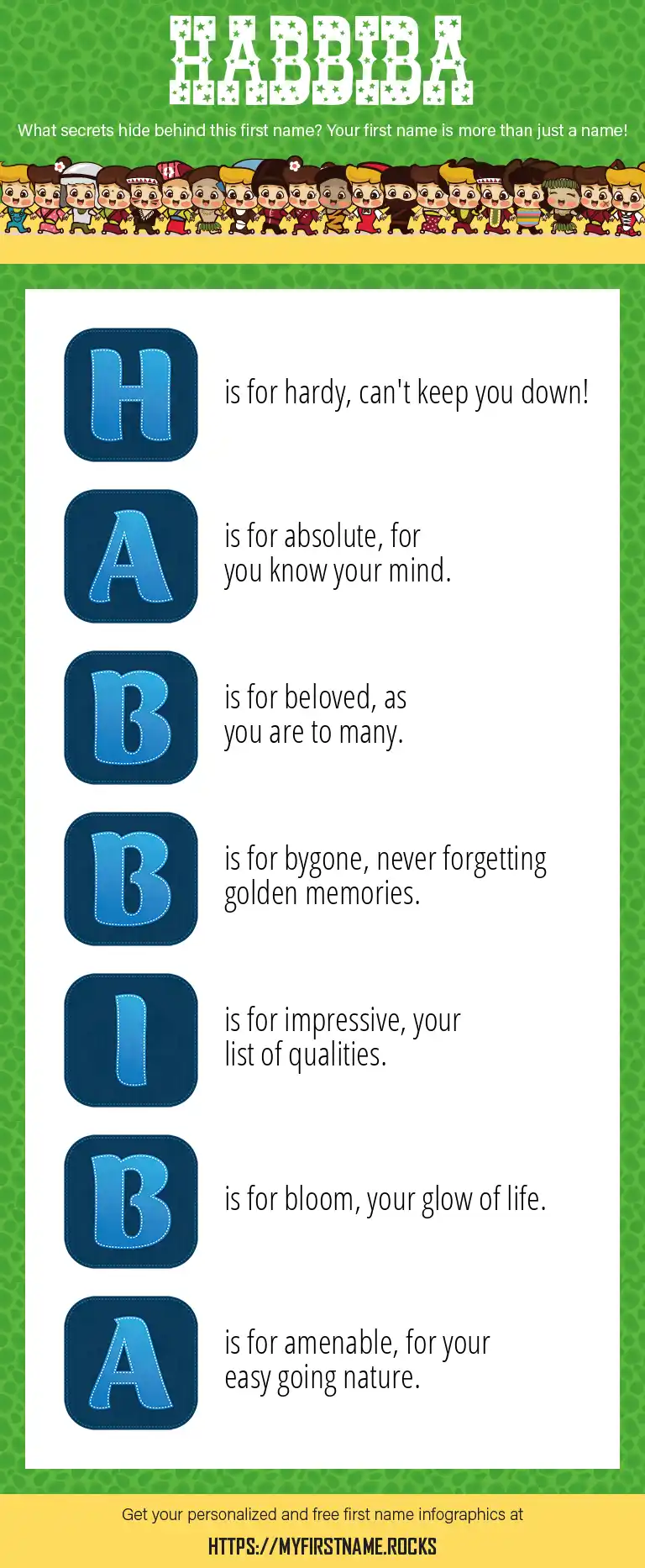 HABBIBA

What secrets hide behind this first name? Your first name is more than just a name!

H is for hardy, can't keep you down!

A is for absolute, for you know your mind.

B is for beloved, as you are to many.

B is for bygone, never forgetting golden memories.

I is for impressive, your list of qualities.

B is for bloom, your glow of life.

A is for amenable, for your easy going nature.

Get your personalized and free first name infographics at

HTTPS://MYFIRSTNAME.ROCKS