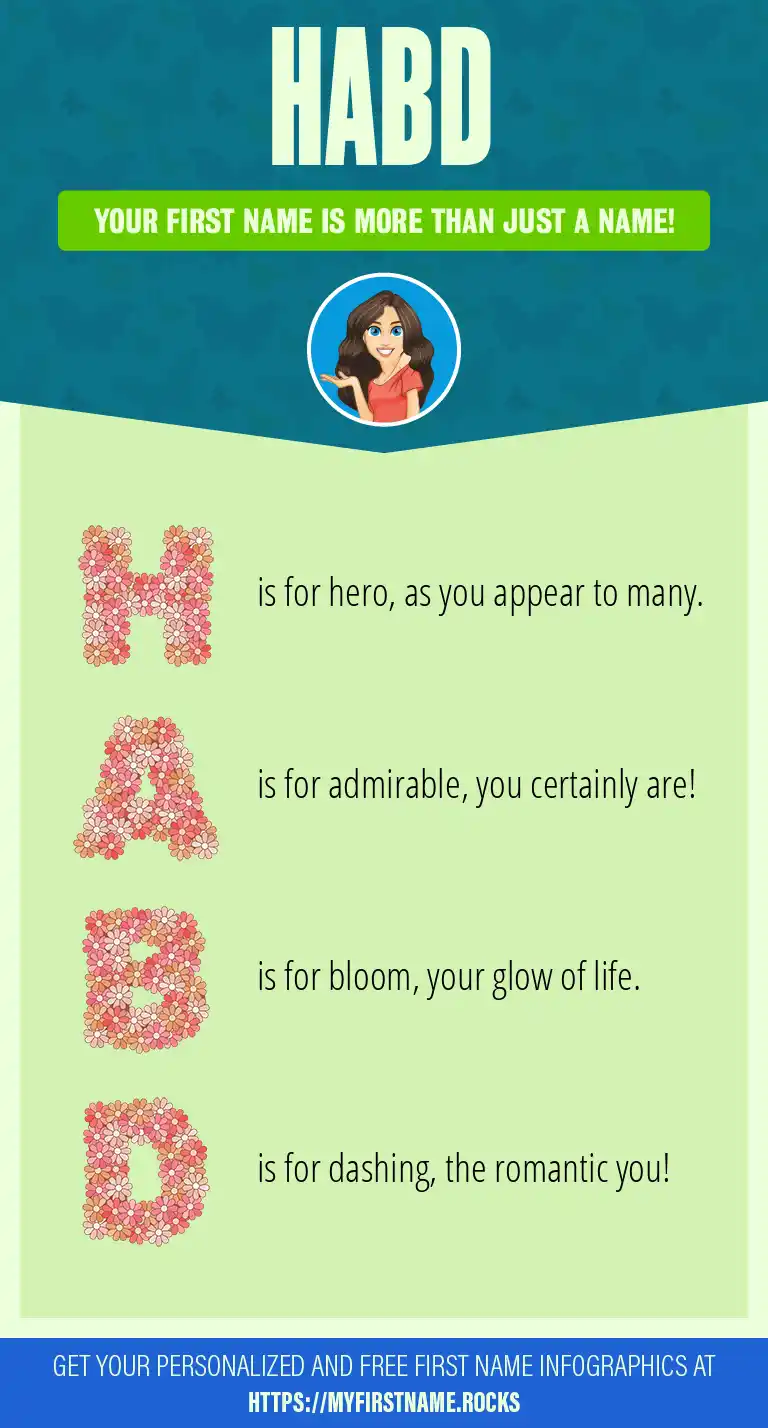 HABD

YOUR FIRST NAME IS MORE THAN JUST A NAME!

H is for hero, as you appear to many.

A is for admirable, you certainly are!

B is for bloom, your glow of life.

D is for dashing, the romantic you!

GET YOUR PERSONALIZED AND FREE FIRST NAME INFOGRAPHICS AT HTTPS://MYFIRSTNAME.ROCKS