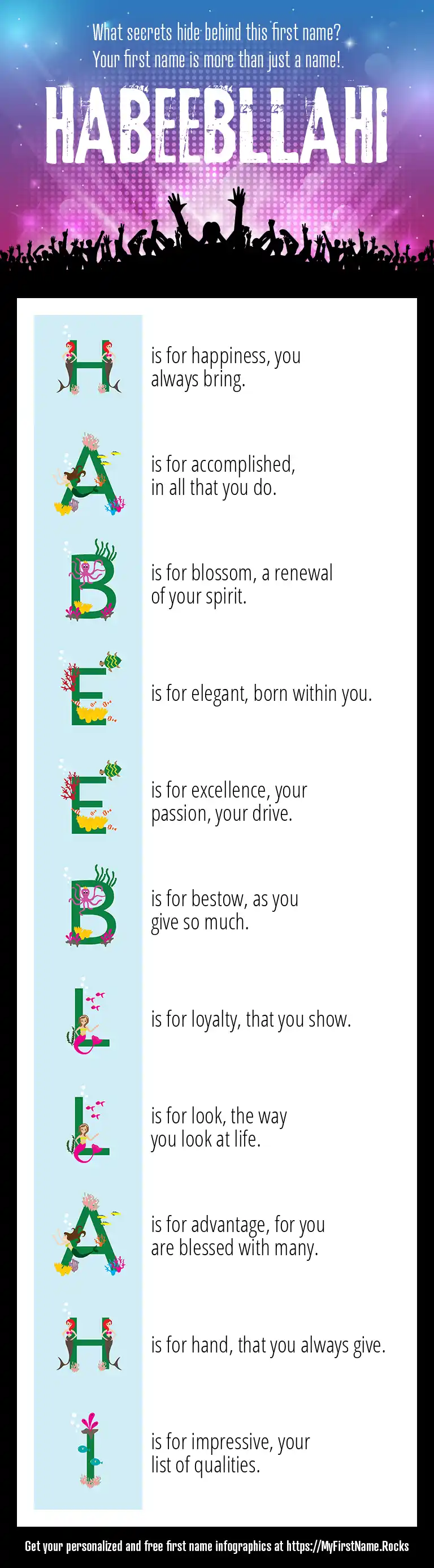 What secrets hide behind this first name?
Your first name is more than just a name!

HABEEBLLAHI

H is for happiness, you always bring.

A is for accomplished, in all that you do.

B is for blossom, a renewal of your spirit.

E is for elegant, born within you.

E is for excellence, your passion, your drive.

B is for bestow, as you give so much.

L is for loyalty, that you show.

L is for look, the way you look at life.

A is for advantage, for you are blessed with many.

H is for hand, that you always give.

I is for impressive, your list of qualities.

Get your personalized and free first name infographics at https://MyFirstName.Rocks