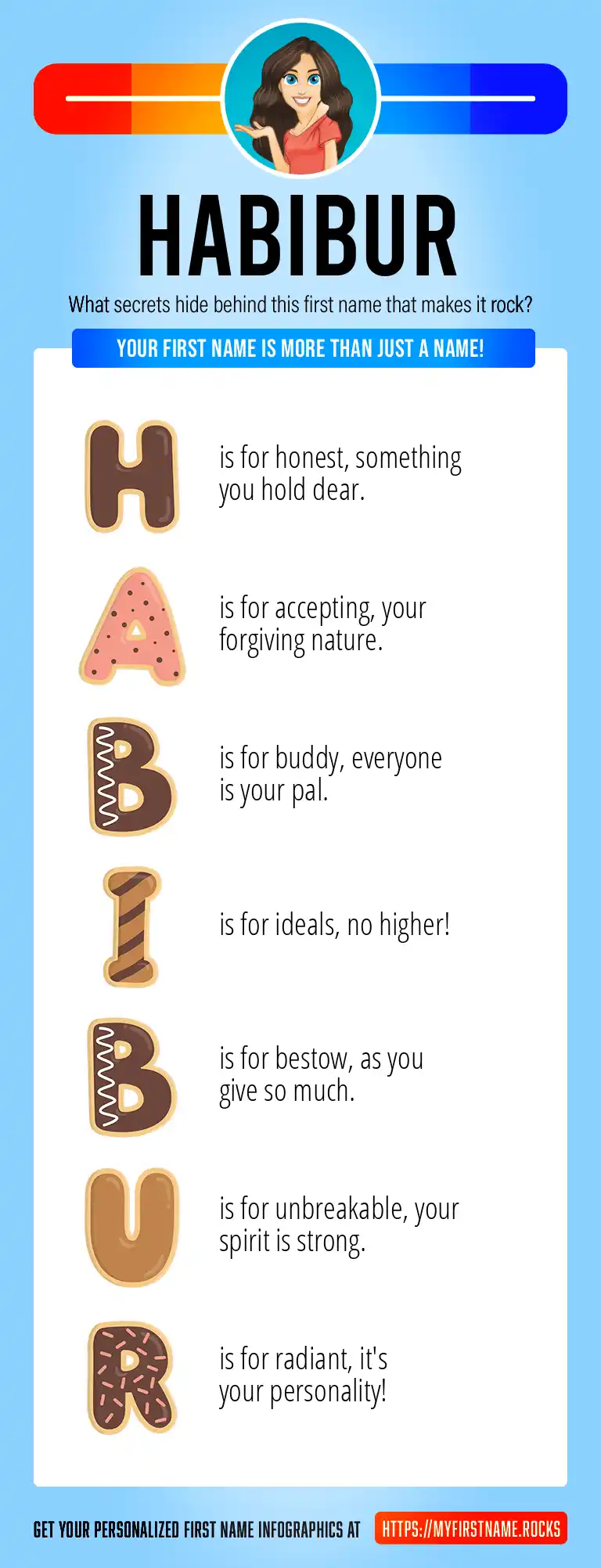 HABIBUR

What secrets hide behind this first name that makes it rock?

YOUR FIRST NAME IS MORE THAN JUST A NAME!

H is for honest, something you hold dear.

A is for accepting, your forgiving nature.

B is for buddy, everyone is your pal.

I is for ideals, no higher!

B is for bestow, as you give so much.

U is for unbreakable, your spirit is strong.

R is for radiant, it's your personality!

GET YOUR PERSONALIZED FIRST NAME INFOGRAPHICS AT HTTPS://MYFIRSTNAME.ROCKS