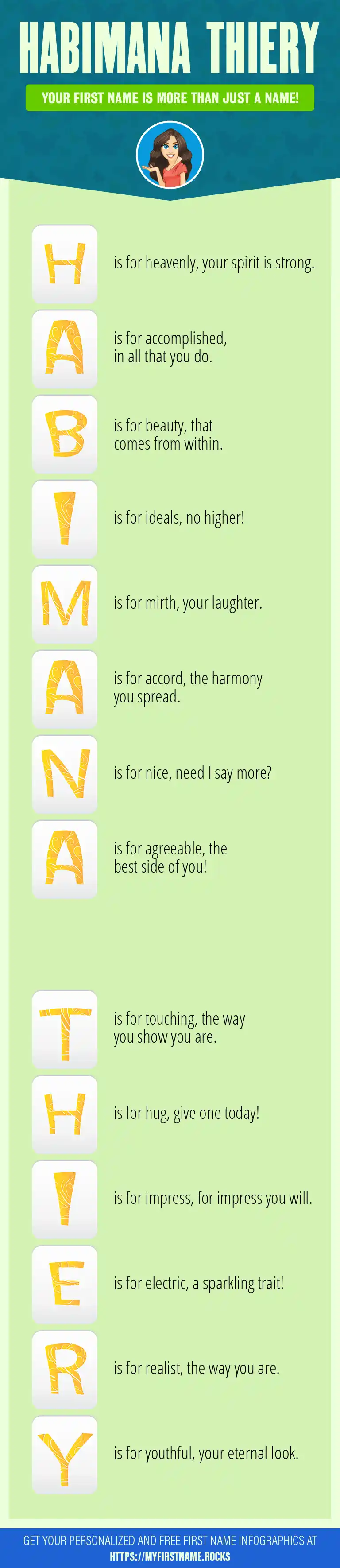 HABIMANA THIERY

YOUR FIRST NAME IS MORE THAN JUST A NAME!

H is for heavenly, your spirit is strong.

A is for accomplished, in all that you do.

B is for beauty, that comes from within.

I is for ideals, no higher!

M is for mirth, your laughter.

A is for accord, the harmony you spread.

N is for nice, need I say more?

A is for agreeable, the best side of you!

T is for touching, the way you show you are.

H is for hug, give one today!

I is for impress, for impress you will.

E is for electric, a sparkling trait!

R is for realist, the way you are.

Y is for youthful, your eternal look.

GET YOUR PERSONALIZED AND FREE FIRST NAME INFOGRAPHICS AT HTTPS://MYFIRSTNAME.ROCKS