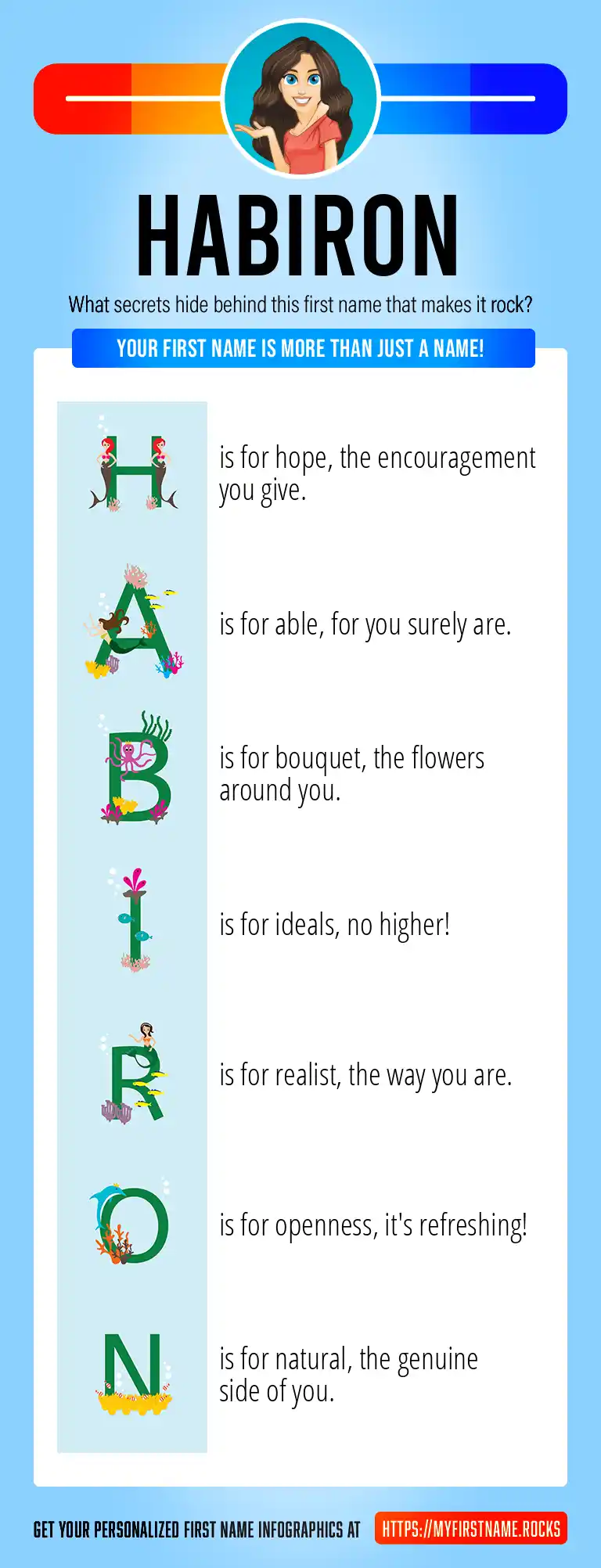 HABIRON

What secrets hide behind this first name that makes it rock?

YOUR FIRST NAME IS MORE THAN JUST A NAME!

H is for hope, the encouragement you give.

A is for able, for you surely are.

B is for bouquet, the flowers around you.

I is for ideals, no higher!

R is for realist, the way you are.

O is for openness, it's refreshing!

N is for natural, the genuine side of you.

GET YOUR PERSONALIZED FIRST NAME INFOGRAPHICS AT HTTPS://MYFIRSTNAME.ROCKS