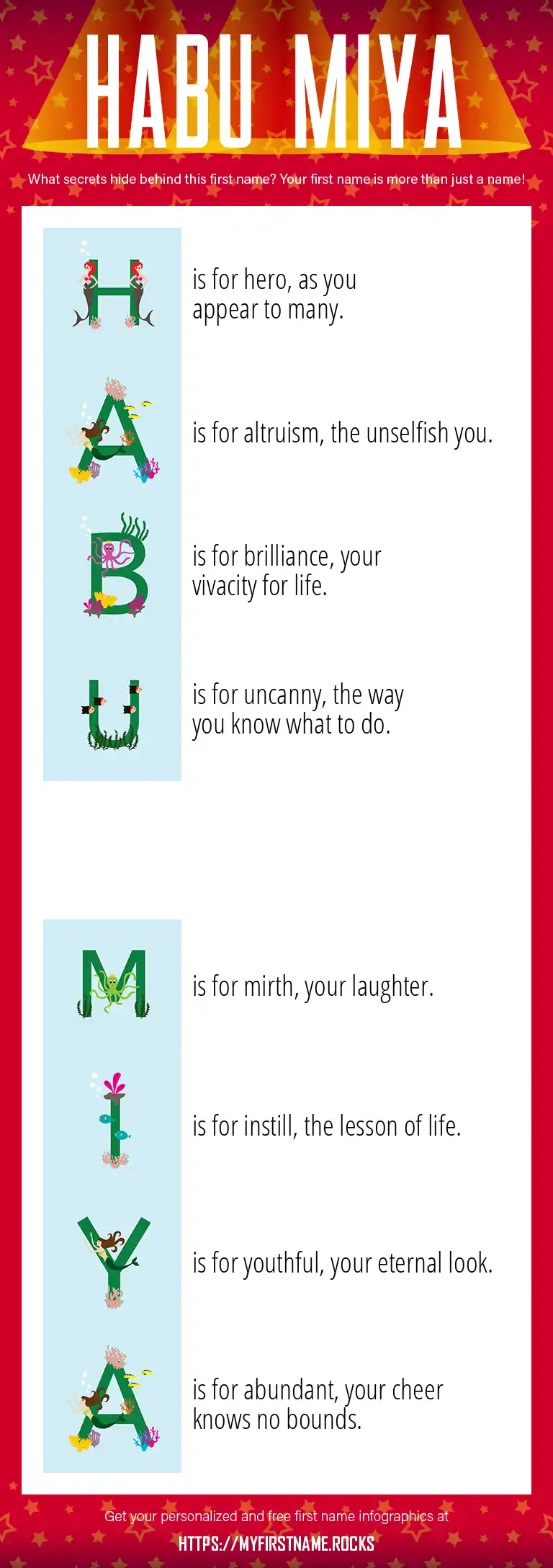 HABU MIYA

What secrets hide behind this first name? Your first name is more than just a name!

H is for hero, as you appear to many.

A is for altruism, the unselfish you.

B is for brilliance, your vivacity for life.

U is for uncanny, the way you know what to do.

M is for mirth, your laughter.

I is for instill, the lesson of life.

Y is for youthful, your eternal look.

A is for abundant, your cheer knows no bounds.

Get your personalized and free first name infographics at

HTTPS://MYFIRSTNAME.ROCKS