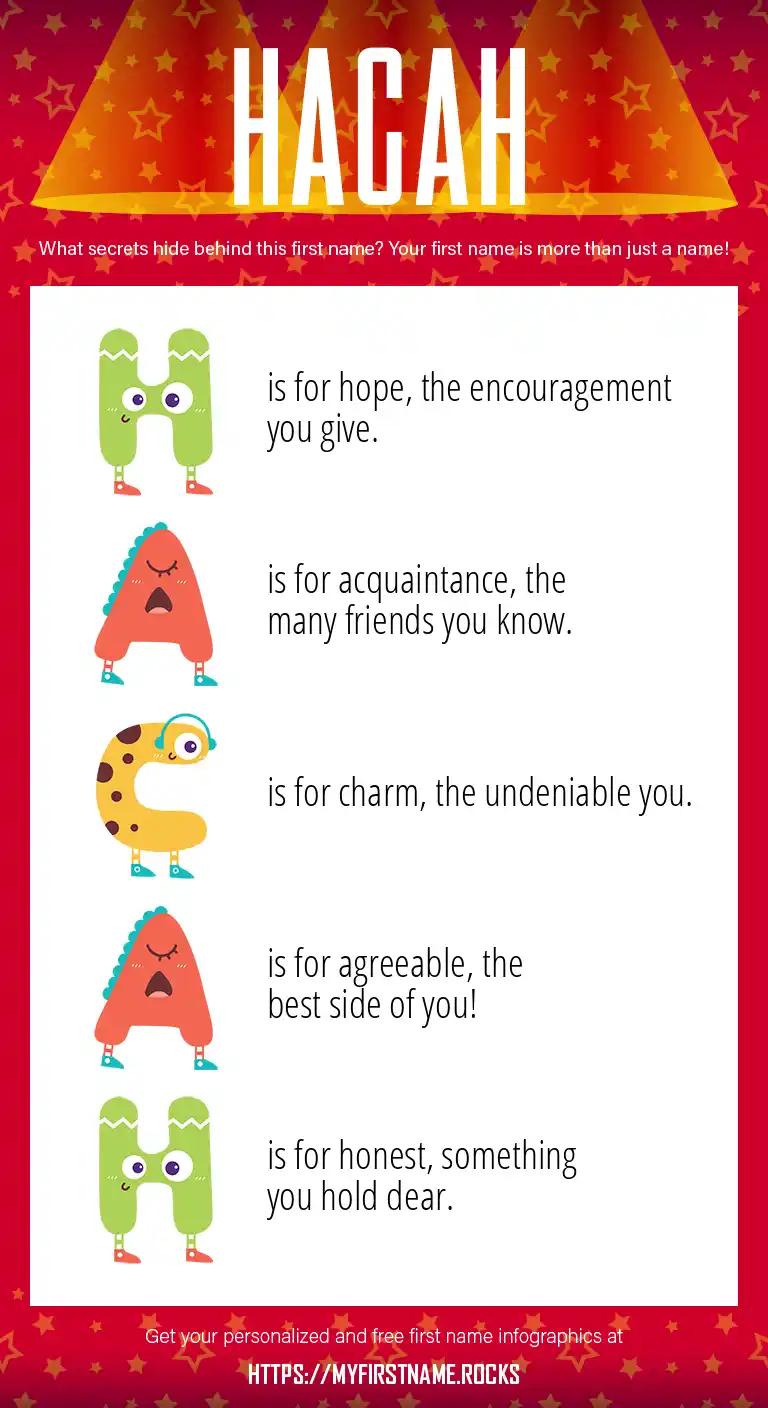 HACAH

What secrets hide behind this first name? Your first name is more than just a name!

H is for hope, the encouragement you give.

A is for acquaintance, the many friends you know.

C is for charm, the undeniable you.

A is for agreeable, the best side of you!

H is for honest, something you hold dear.

Get your personalized and free first name infographics at

HTTPS://MYFIRSTNAME.ROCKS