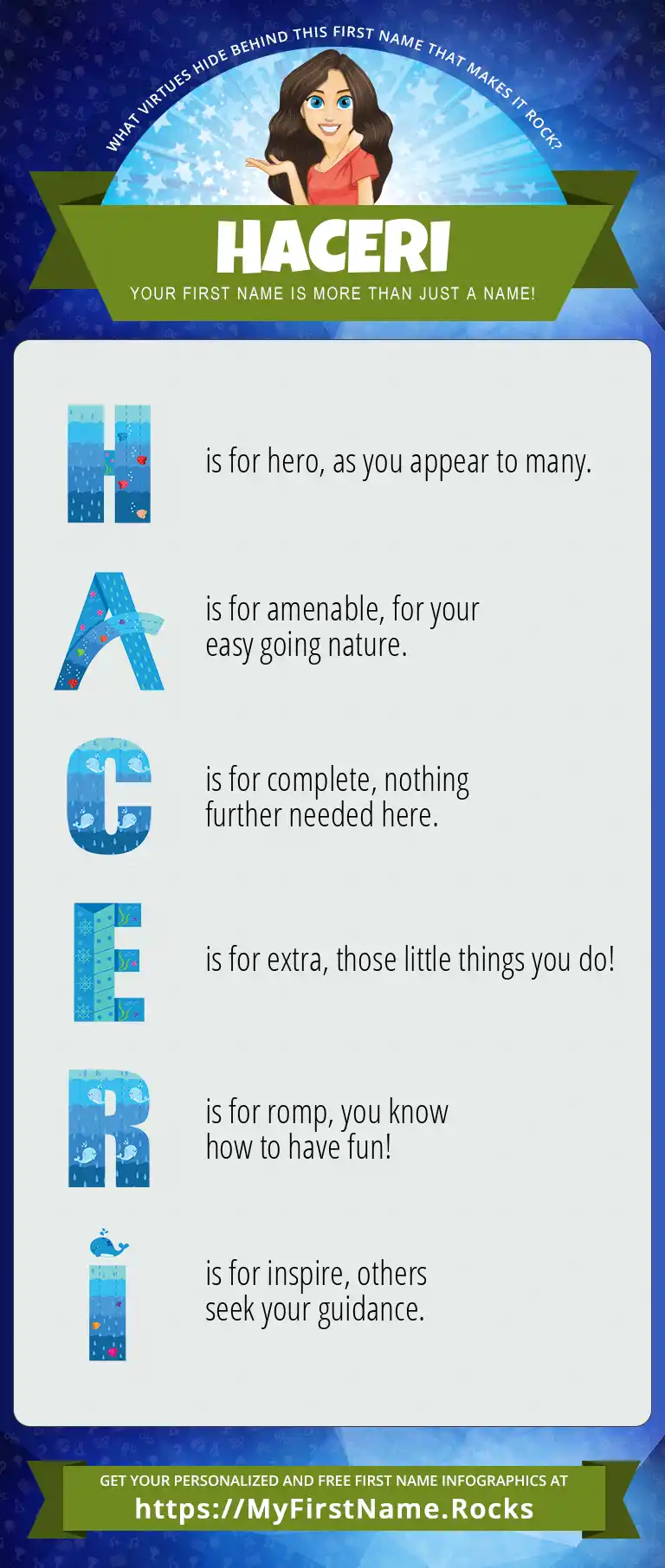 WHAT VIRTUES HIDE BEHIND THIS FIRST NAME THAT MAKES IT ROCK?

HACERI

YOUR FIRST NAME IS MORE THAN JUST A NAME!

H is for hero, as you appear to many.

A is for amenable, for your easy going nature.

C is for complete, nothing further needed here.

E is for extra, those little things you do!

R is for romp, you know how to have fun!

I is for inspire, others seek your guidance.

GET YOUR PERSONALIZED AND FREE FIRST NAME INFOGRAPHICS AT
https://MyFirstName.Rocks