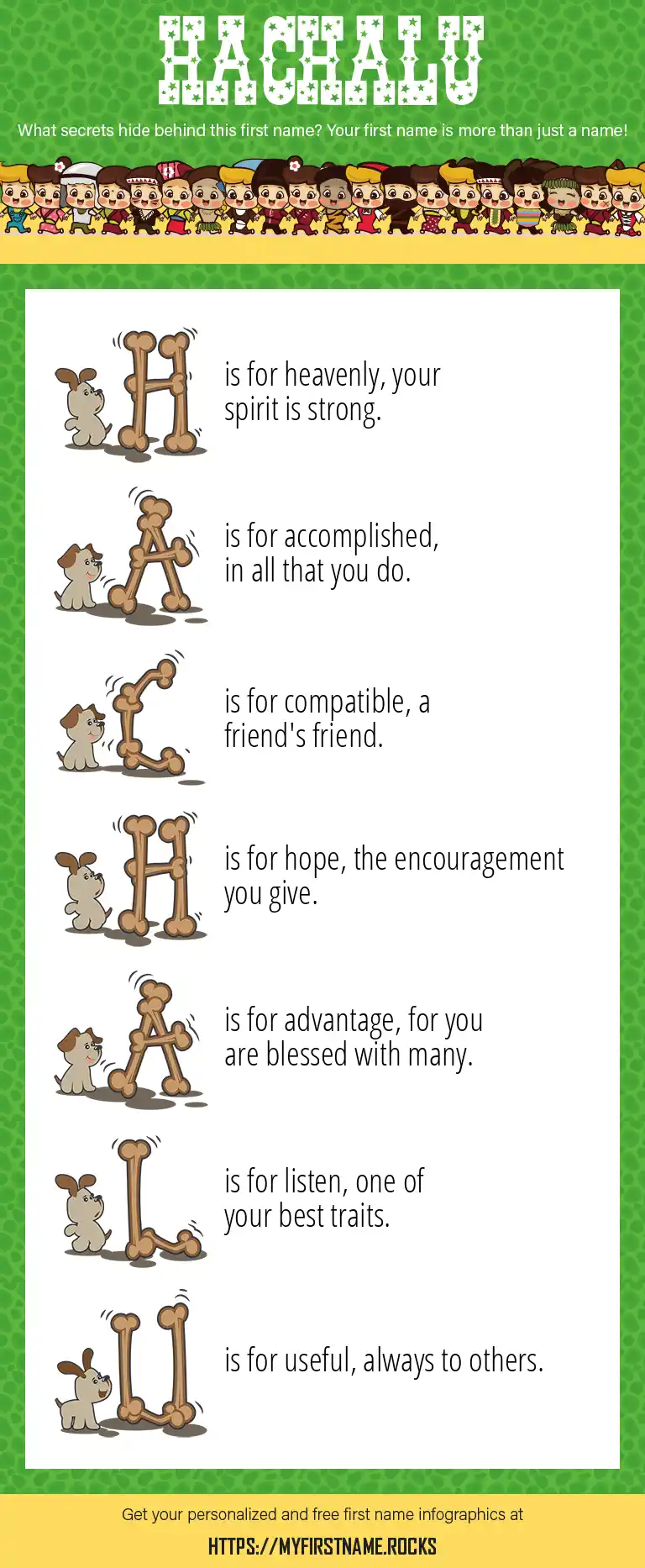 HACHALU

What secrets hide behind this first name? Your first name is more than just a name!

H is for heavenly, your spirit is strong.

A is for accomplished, in all that you do.

C is for compatible, a friend's friend.

H is for hope, the encouragement you give.

A is for advantage, for you are blessed with many.

L is for listen, one of your best traits.

U is for useful, always to others.

Get your personalized and free first name infographics at

HTTPS://MYFIRSTNAME.ROCKS