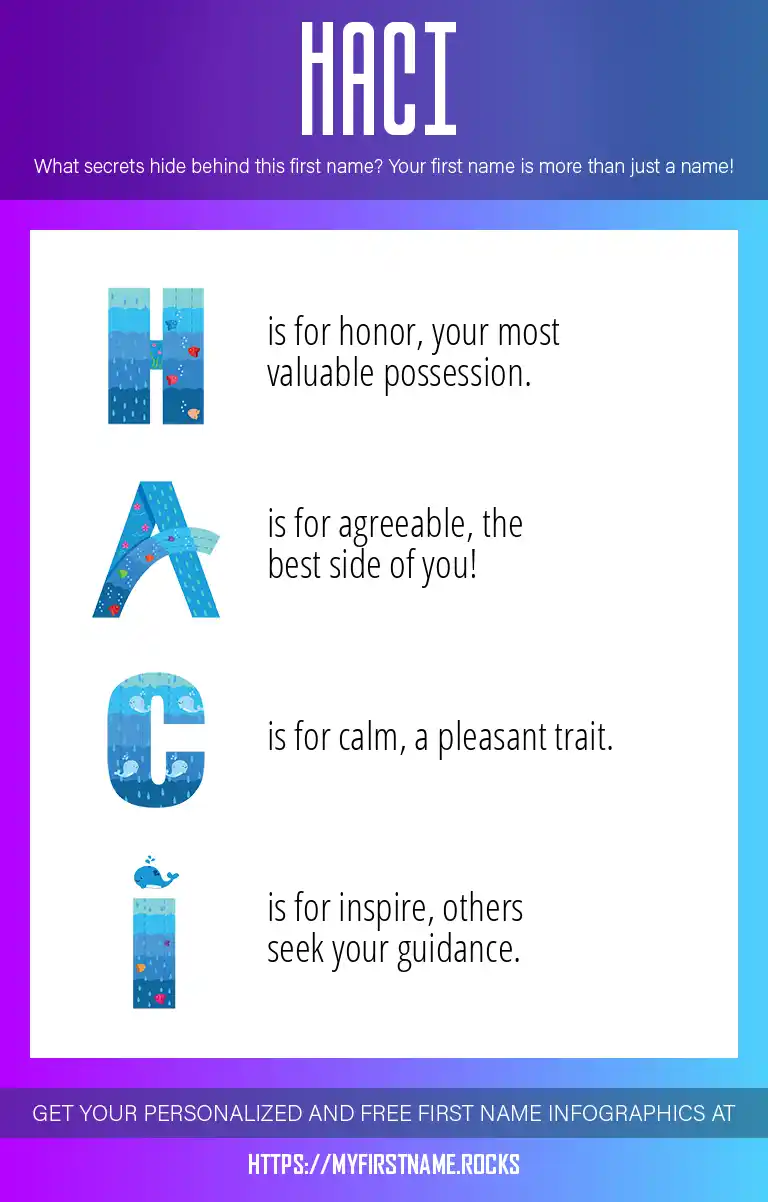 HACI

What secrets hide behind this first name? Your first name is more than just a name!

H is for honor, your most valuable possession.

A is for agreeable, the best side of you!

C is for calm, a pleasant trait.

I is for inspire, others seek your guidance.

GET YOUR PERSONALIZED AND FREE FIRST NAME INFOGRAPHICS AT

HTTPS://MYFIRSTNAME.ROCKS