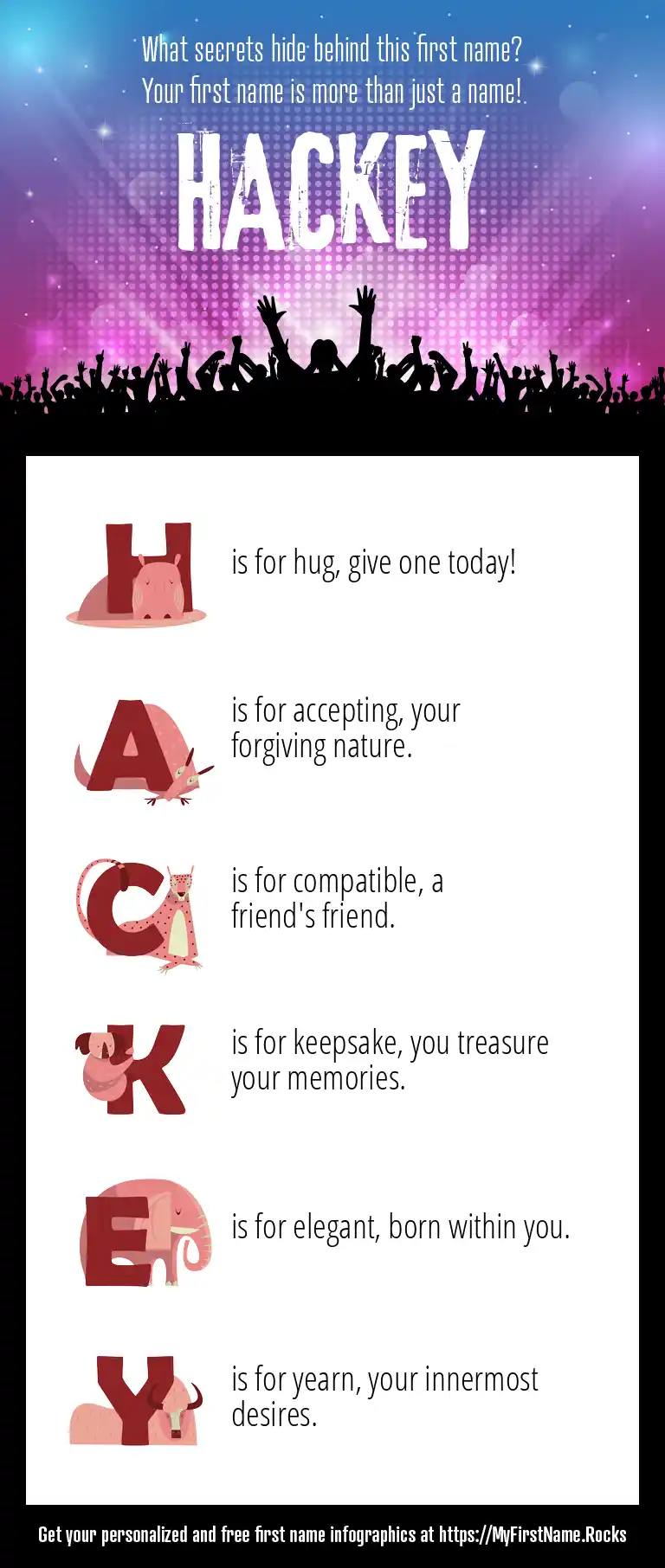 What secrets hide behind this first name?
Your first name is more than just a name!

HACKEY

H is for hug, give one today!

A is for accepting, your forgiving nature.

C is for compatible, a friend's friend.

K is for keepsake, you treasure your memories.

E is for elegant, born within you.

Y is for yearn, your innermost desires.

Get your personalized and free first name infographics at https://MyFirstName.Rocks