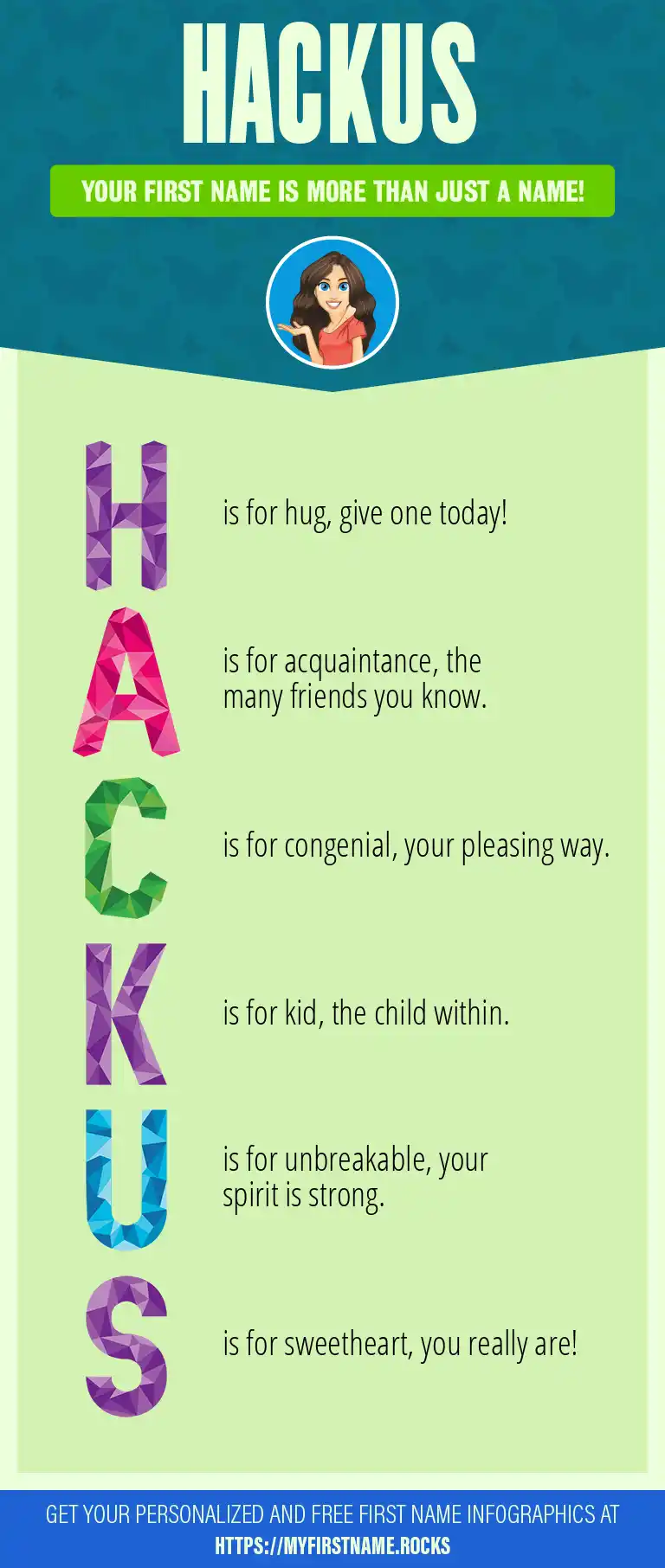 HACKUS

YOUR FIRST NAME IS MORE THAN JUST A NAME!

H is for hug, give one today!

A is for acquaintance, the many friends you know.

C is for congenial, your pleasing way.

K is for kid, the child within.

U is for unbreakable, your spirit is strong.

S is for sweetheart, you really are!

GET YOUR PERSONALIZED AND FREE FIRST NAME INFOGRAPHICS AT HTTPS://MYFIRSTNAME.ROCKS