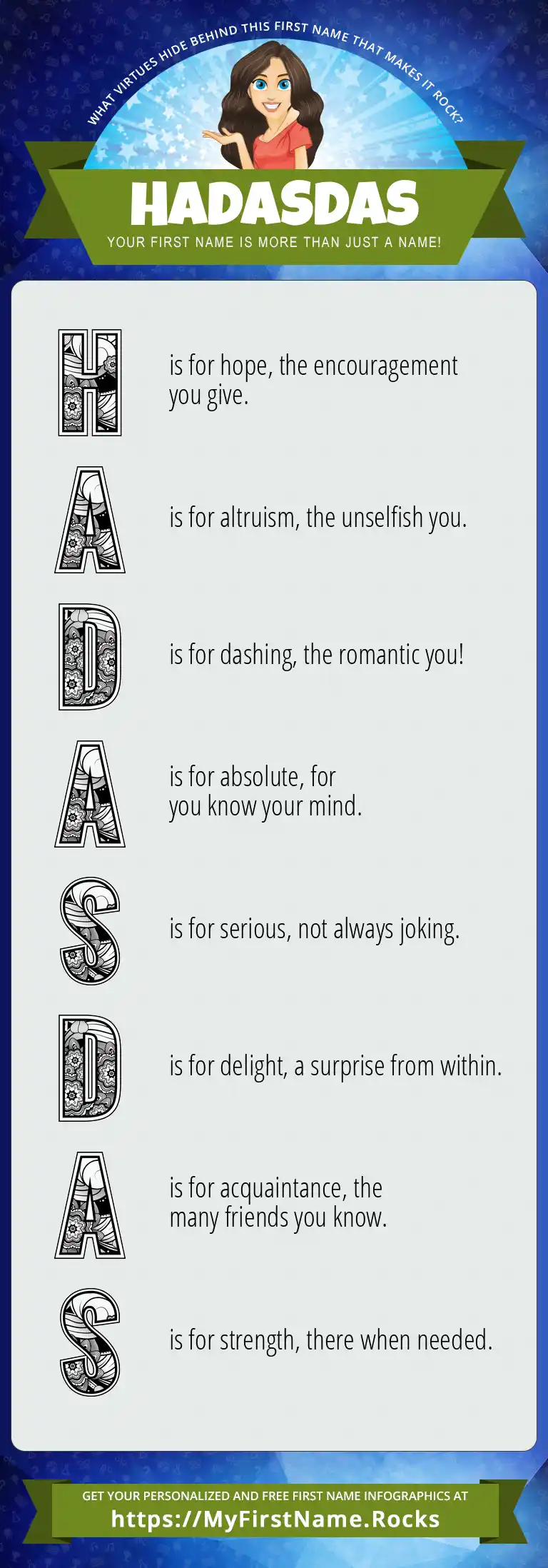 WHAT VIRTUES HIDE BEHIND THIS FIRST NAME THAT MAKES IT ROCK?

HADASDAS

YOUR FIRST NAME IS MORE THAN JUST A NAME!

H is for hope, the encouragement you give.

A is for altruism, the unselfish you.

D is for dashing, the romantic you!

A is for absolute, for you know your mind.

S is for serious, not always joking.

D is for delight, a surprise from within.

A is for acquaintance, the many friends you know.

S is for strength, there when needed.

GET YOUR PERSONALIZED AND FREE FIRST NAME INFOGRAPHICS AT
https://MyFirstName.Rocks