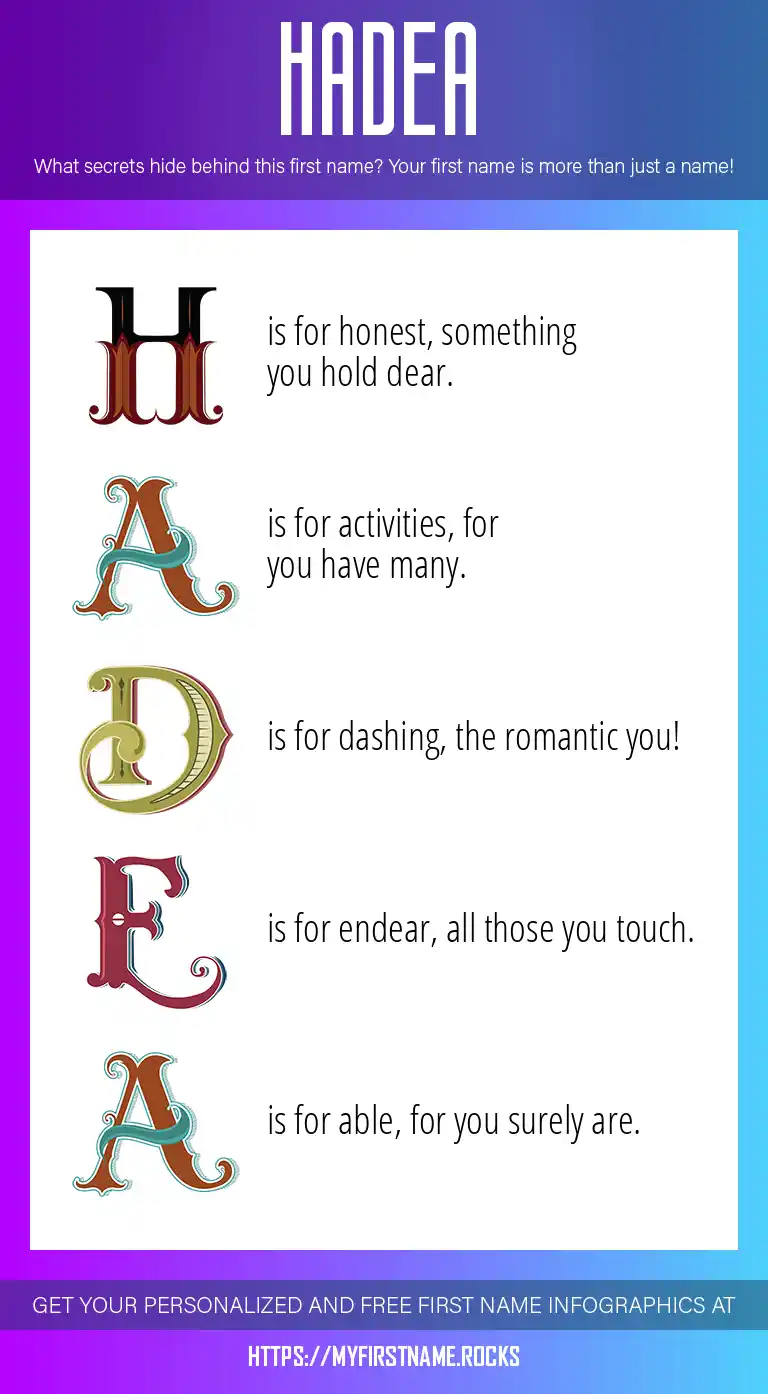 HADEA

What secrets hide behind this first name? Your first name is more than just a name!

H is for honest, something you hold dear.

A is for activities, for you have many.

D is for dashing, the romantic you!

E is for endear, all those you touch.

A is for able, for you surely are.

GET YOUR PERSONALIZED AND FREE FIRST NAME INFOGRAPHICS AT

HTTPS://MYFIRSTNAME.ROCKS