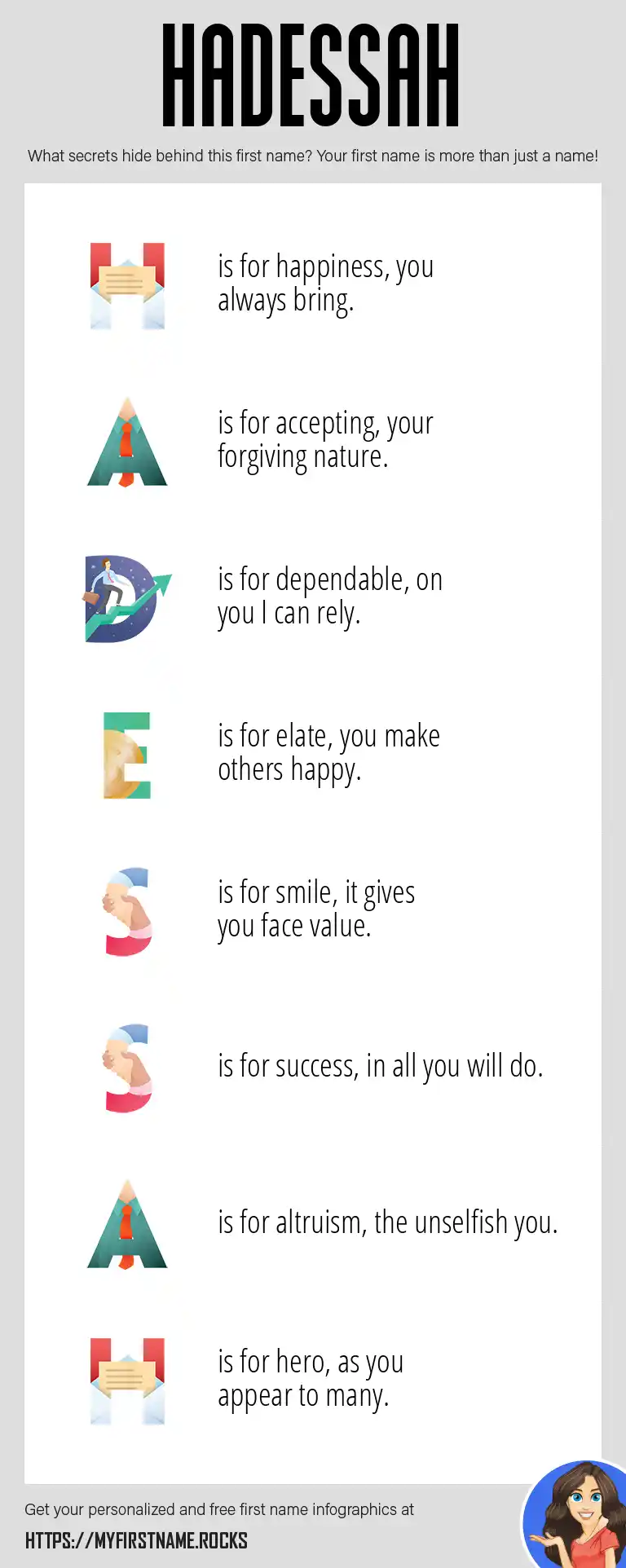 HADESSAH

What secrets hide behind this first name? Your first name is more than just a name!

H is for happiness, you always bring.

A is for accepting, your forgiving nature.

D is for dependable, on you I can rely.

E is for elate, you make others happy.

S is for smile, it gives you face value.

S is for success, in all you will do.

A is for altruism, the unselfish you.

H is for hero, as you appear to many.

Get your personalized and free first name infographics at

HTTPS://MYFIRSTNAME.ROCKS