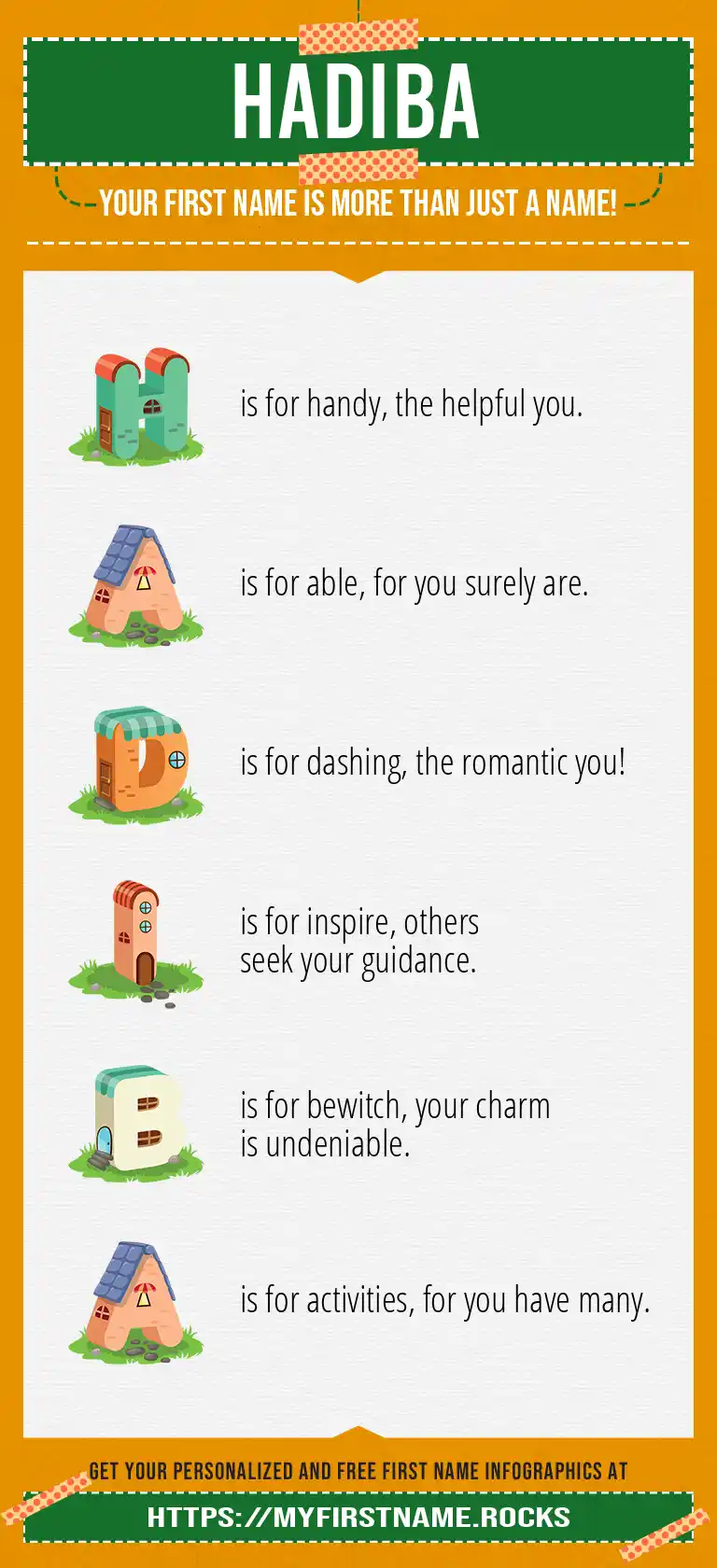 HADIBA

YOUR FIRST NAME IS MORE THAN JUST A NAME!

H is for handy, the helpful you.

A is for able, for you surely are.

D is for dashing, the romantic you!

I is for inspire, others seek your guidance.

B is for bewitch, your charm is undeniable.

A is for activities, for you have many.

GET YOUR PERSONALIZED AND FREE FIRST NAME INFOGRAPHICS AT

HTTPS://MYFIRSTNAME.ROCKS