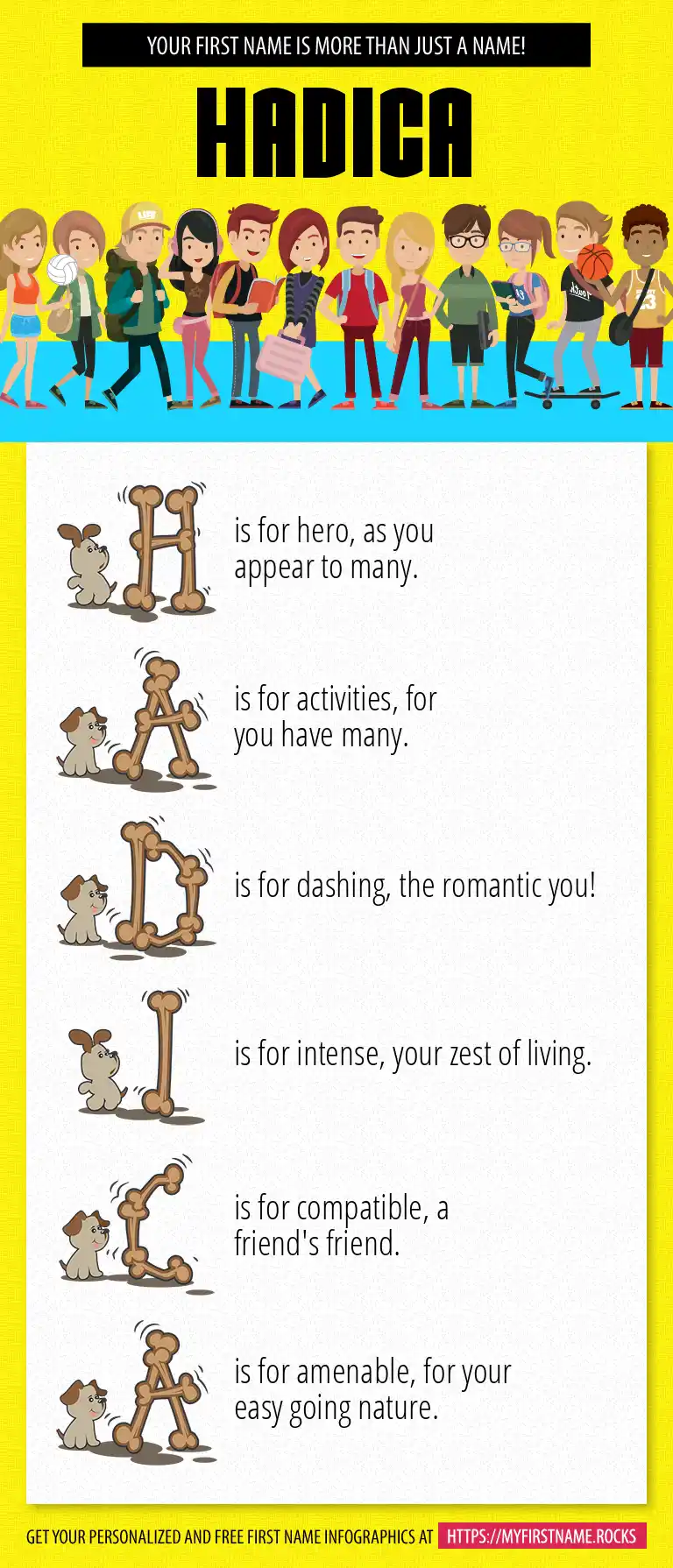 YOUR FIRST NAME IS MORE THAN JUST A NAME!

HADICA

H is for hero, as you appear to many.

A is for activities, for you have many.

D is for dashing, the romantic you!

I is for intense, your zest of living.

C is for compatible, a friend's friend.

A is for amenable, for your easy going nature.

GET YOUR PERSONALIZED AND FREE FIRST NAME INFOGRAPHICS AT HTTPS://MYFIRSTNAME.ROCKS