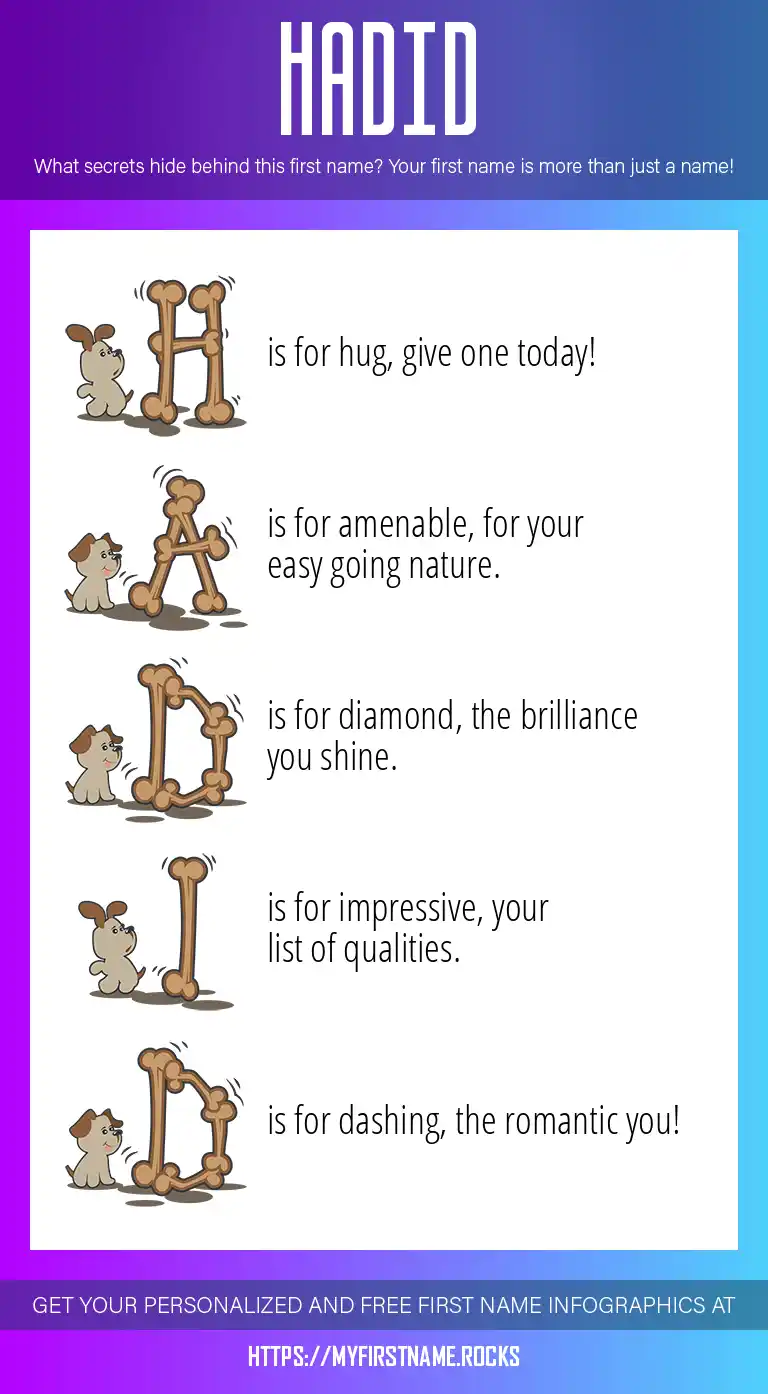 HADID

What secrets hide behind this first name? Your first name is more than just a name!

H is for hug, give one today!

A is for amenable, for your easy going nature.

D is for diamond, the brilliance you shine.

I is for impressive, your list of qualities.

D is for dashing, the romantic you!

GET YOUR PERSONALIZED AND FREE FIRST NAME INFOGRAPHICS AT

HTTPS://MYFIRSTNAME.ROCKS