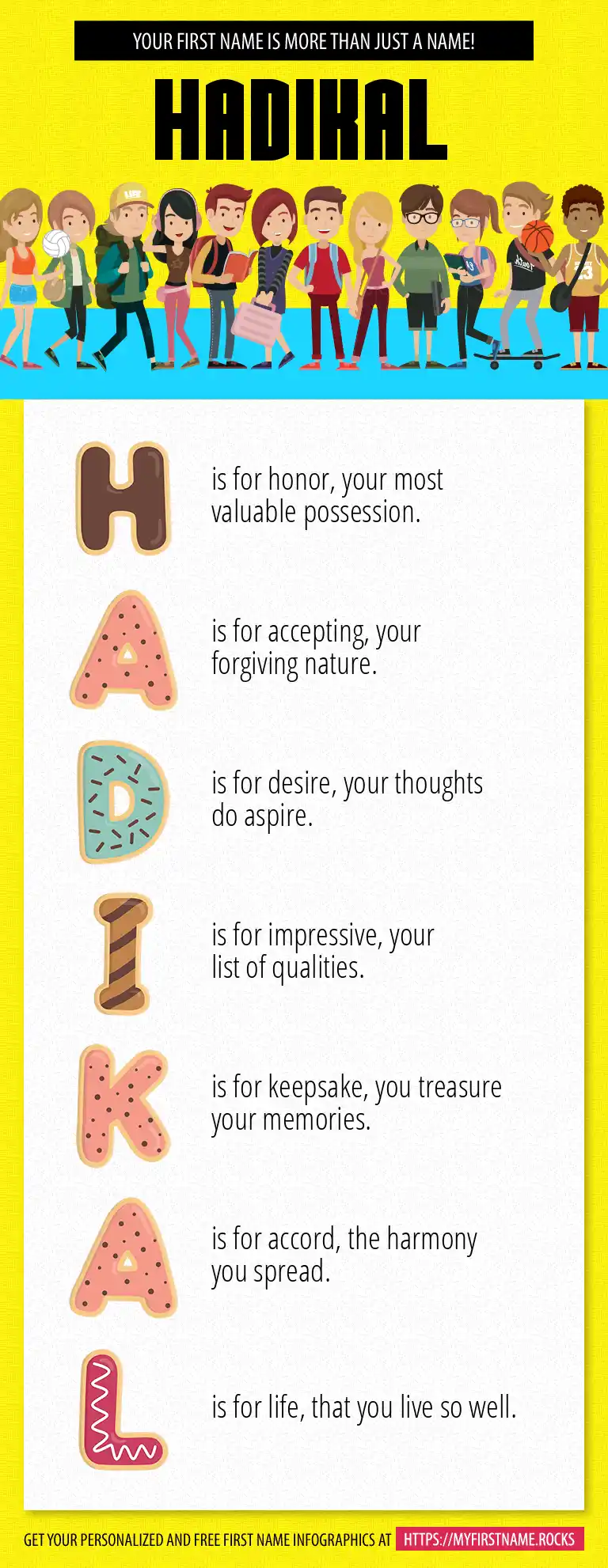 YOUR FIRST NAME IS MORE THAN JUST A NAME!

HADIKAL

H is for honor, your most valuable possession.

A is for accepting, your forgiving nature.

D is for desire, your thoughts do aspire.

I is for impressive, your list of qualities.

K is for keepsake, you treasure your memories.

A is for accord, the harmony you spread.

L is for life, that you live so well.

GET YOUR PERSONALIZED AND FREE FIRST NAME INFOGRAPHICS AT HTTPS://MYFIRSTNAME.ROCKS