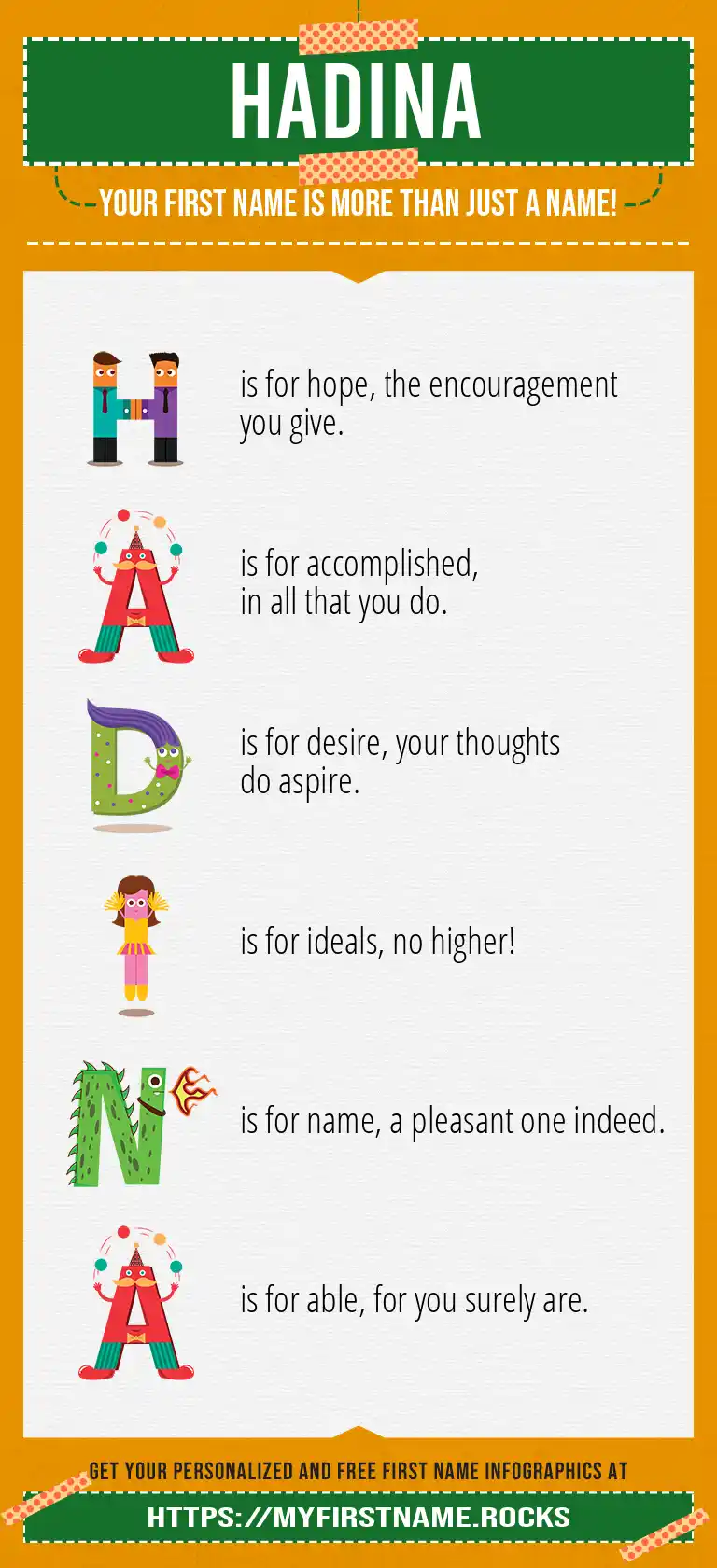 HADINA

YOUR FIRST NAME IS MORE THAN JUST A NAME!

H is for hope, the encouragement you give.

A is for accomplished, in all that you do.

D is for desire, your thoughts do aspire.

I is for ideals, no higher!

N is for name, a pleasant one indeed.

A is for able, for you surely are.

GET YOUR PERSONALIZED AND FREE FIRST NAME INFOGRAPHICS AT

HTTPS://MYFIRSTNAME.ROCKS