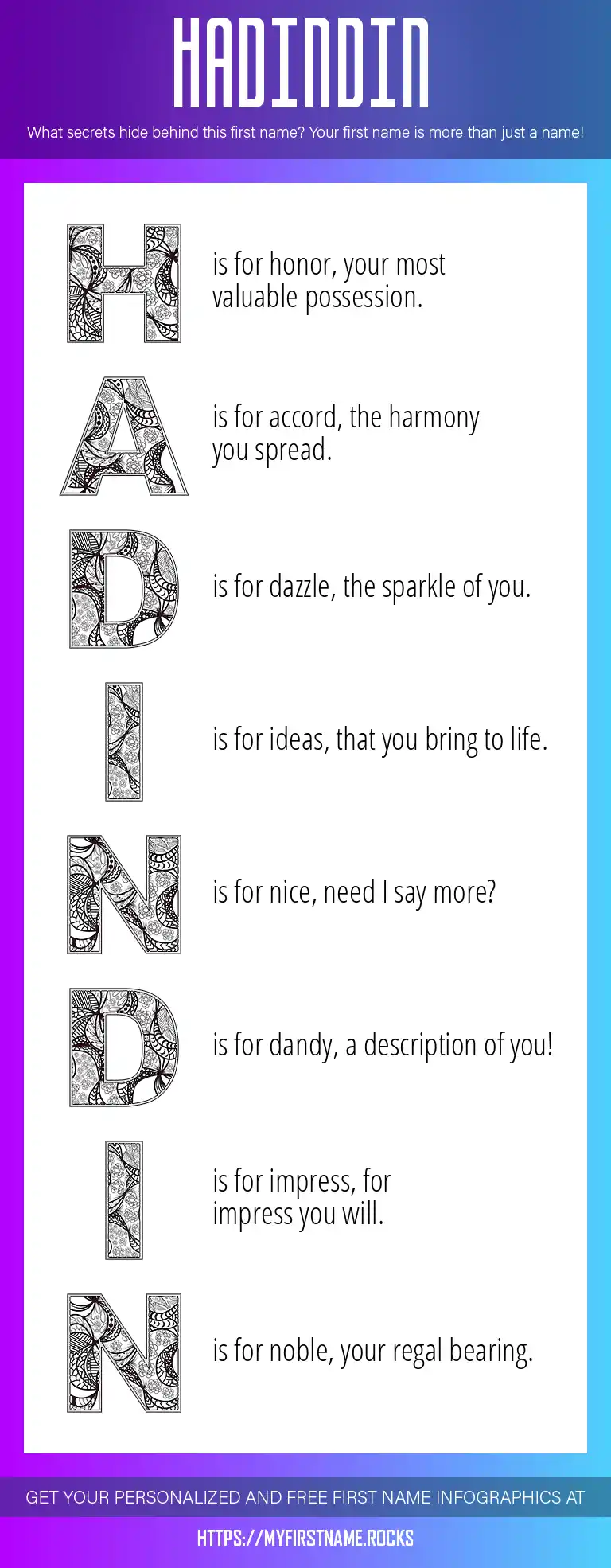 HADINDIN

What secrets hide behind this first name? Your first name is more than just a name!

H is for honor, your most valuable possession.

A is for accord, the harmony you spread.

D is for dazzle, the sparkle of you.

I is for ideas, that you bring to life.

N is for nice, need I say more?

D is for dandy, a description of you!

I is for impress, for impress you will.

N is for noble, your regal bearing.

GET YOUR PERSONALIZED AND FREE FIRST NAME INFOGRAPHICS AT

HTTPS://MYFIRSTNAME.ROCKS