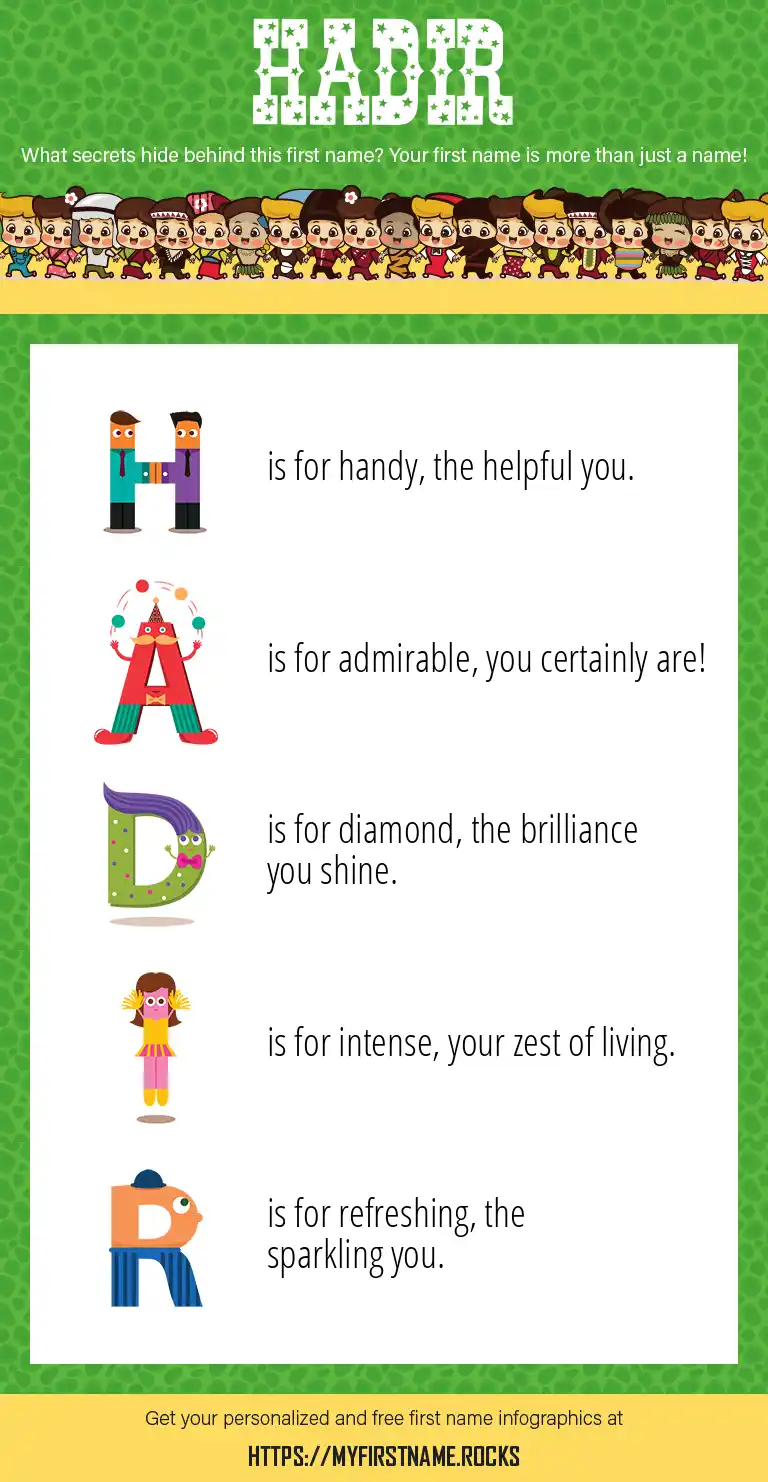 HADIR

What secrets hide behind this first name? Your first name is more than just a name!

H is for handy, the helpful you.

A is for admirable, you certainly are!

D is for diamond, the brilliance you shine.

I is for intense, your zest of living.

R is for refreshing, the sparkling you.

Get your personalized and free first name infographics at

HTTPS://MYFIRSTNAME.ROCKS