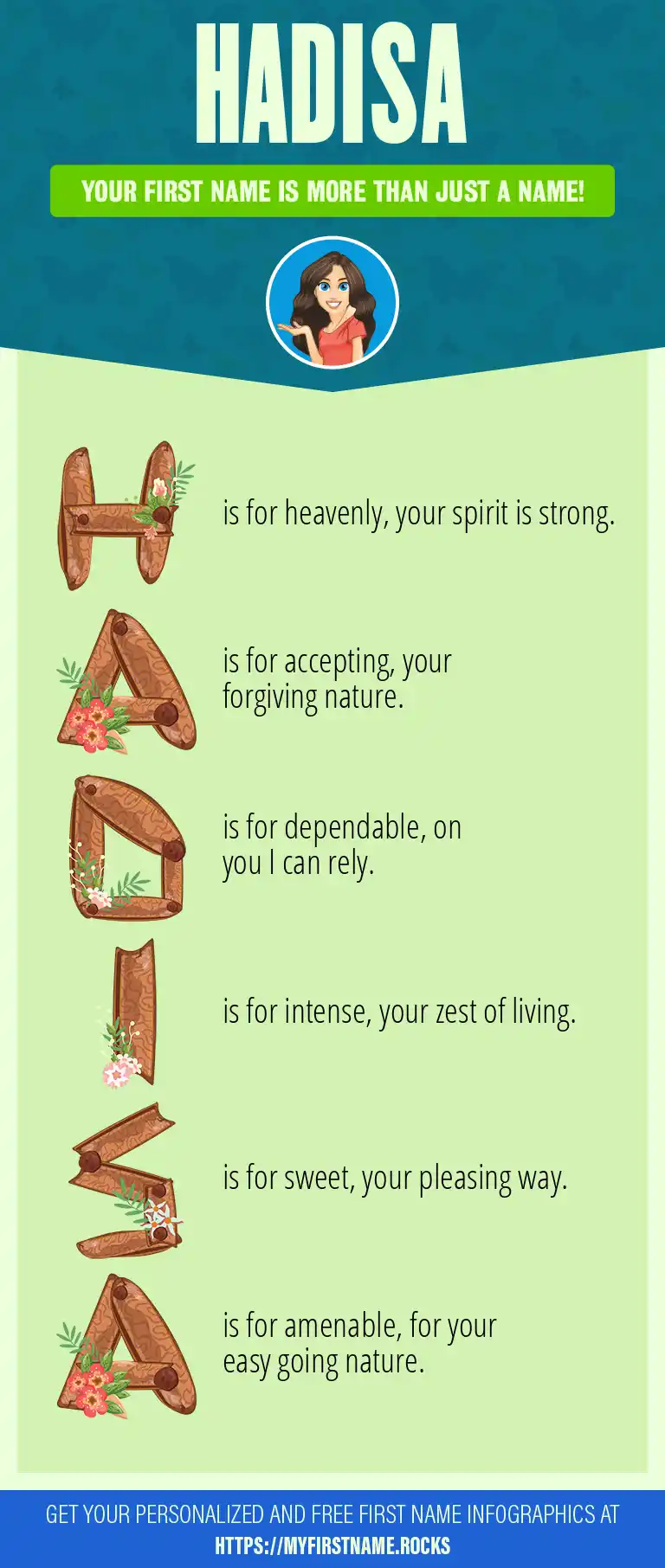 HADISA

YOUR FIRST NAME IS MORE THAN JUST A NAME!

H is for heavenly, your spirit is strong.

A is for accepting, your forgiving nature.

D is for dependable, on you I can rely.

I is for intense, your zest of living.

S is for sweet, your pleasing way.

A is for amenable, for your easy going nature.

GET YOUR PERSONALIZED AND FREE FIRST NAME INFOGRAPHICS AT HTTPS://MYFIRSTNAME.ROCKS