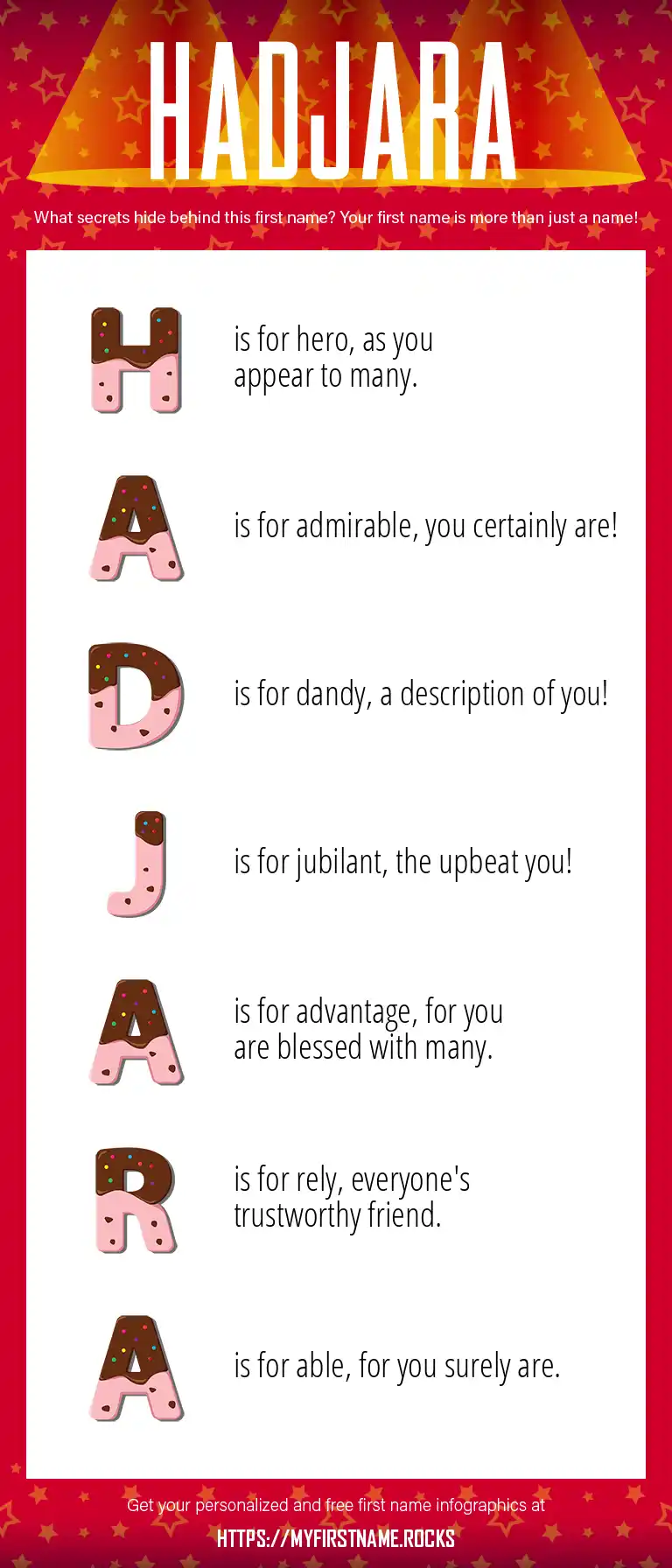 HADJARA

What secrets hide behind this first name? Your first name is more than just a name!

H is for hero, as you appear to many.

A is for admirable, you certainly are!

D is for dandy, a description of you!

J is for jubilant, the upbeat you!

A is for advantage, for you are blessed with many.

R is for rely, everyone's trustworthy friend.

A is for able, for you surely are.

Get your personalized and free first name infographics at

HTTPS://MYFIRSTNAME.ROCKS