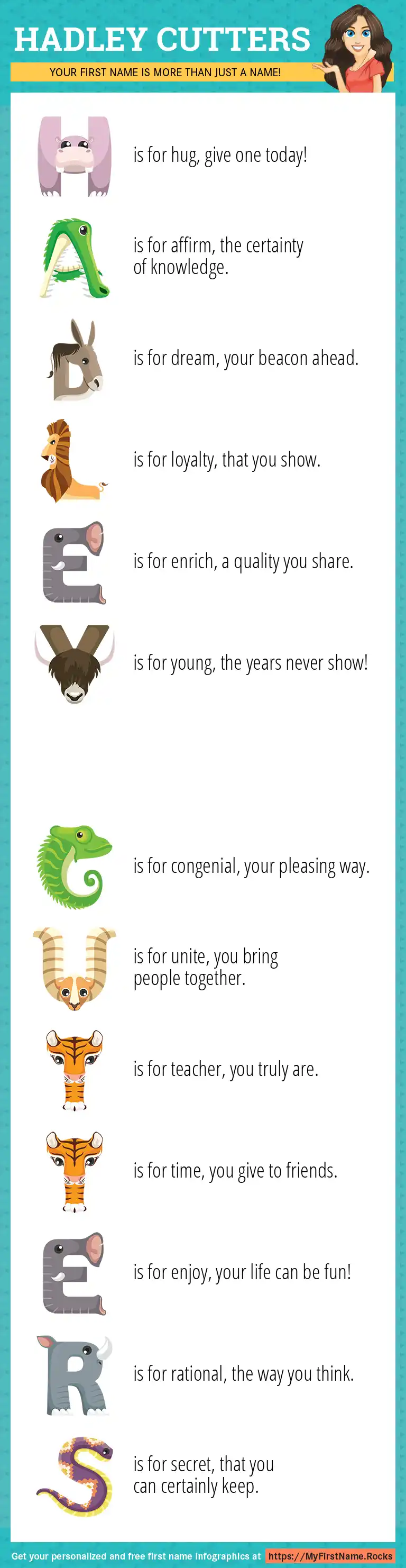 HADLEY CUTTERS

YOUR FIRST NAME IS MORE THAN JUST A NAME!

H is for hug, give one today!

A is for affirm, the certainty of knowledge.

D is for dream, your beacon ahead.

L is for loyalty, that you show.

E is for enrich, a quality you share.

Y is for young, the years never show!

C is for congenial, your pleasing way.

U is for unite, you bring people together.

T is for teacher, you truly are.

T is for time, you give to friends.

E is for enjoy, your life can be fun!

R is for rational, the way you think.

S is for secret, that you can certainly keep.

Get your personalized and free first name infographics at https://MyFirstName.Rocks