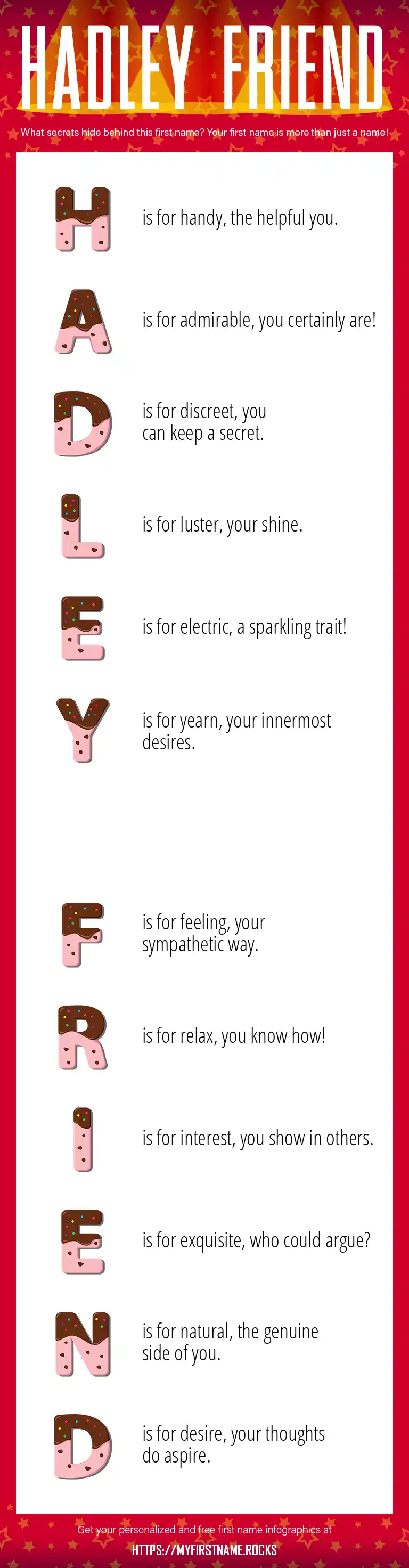 HADLEY FRIEND

What secrets hide behind this first name? Your first name is more than just a name!

H is for handy, the helpful you.

A is for admirable, you certainly are!

D is for discreet, you can keep a secret.

L is for luster, your shine.

E is for electric, a sparkling trait!

Y is for yearn, your innermost desires.

F is for feeling, your sympathetic way.

R is for relax, you know how!

I is for interest, you show in others.

E is for exquisite, who could argue?

N is for natural, the genuine side of you.

D is for desire, your thoughts do aspire.

Get your personalized and free first name infographics at

HTTPS://MYFIRSTNAME.ROCKS