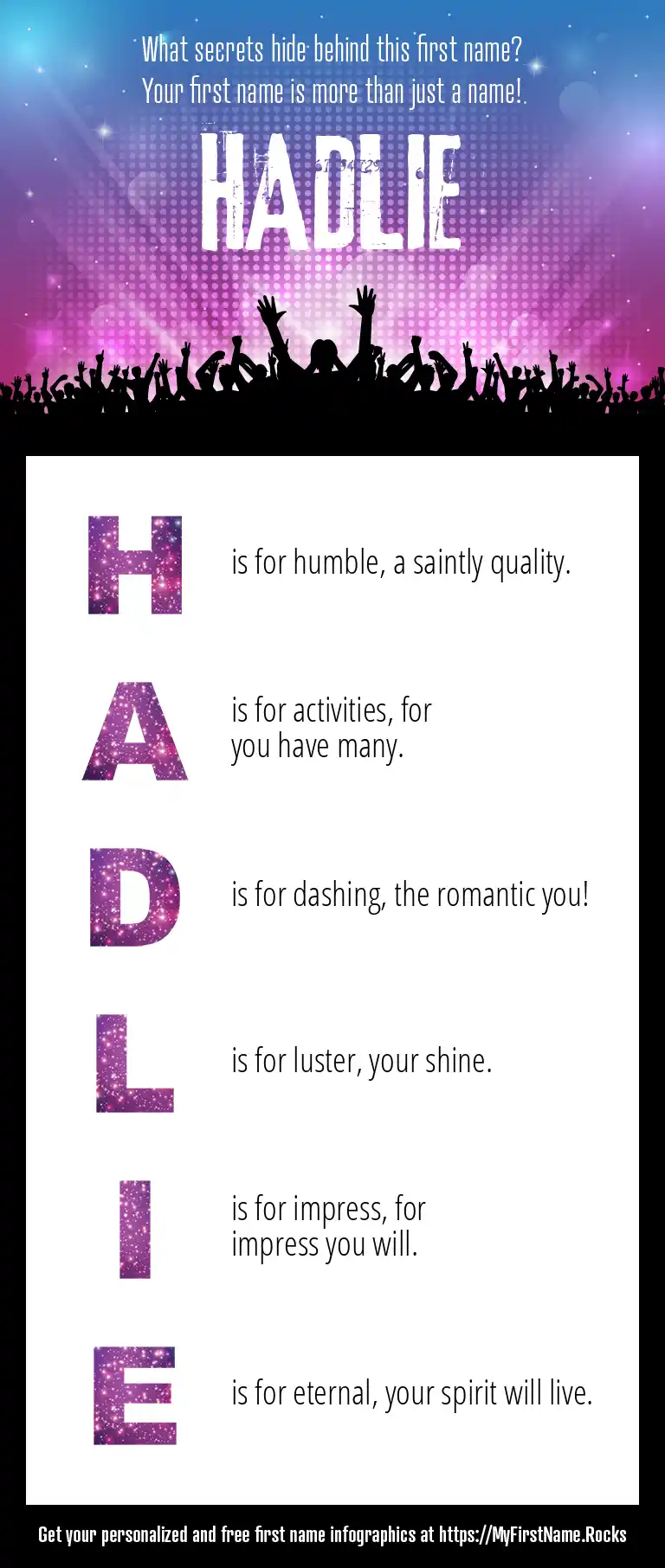 What secrets hide behind this first name?
Your first name is more than just a name!

HADLIE

H is for humble, a saintly quality.

A is for activities, for you have many.

D is for dashing, the romantic you!

L is for luster, your shine.

I is for impress, for impress you will.

E is for eternal, your spirit will live.

Get your personalized and free first name infographics at https://MyFirstName.Rocks