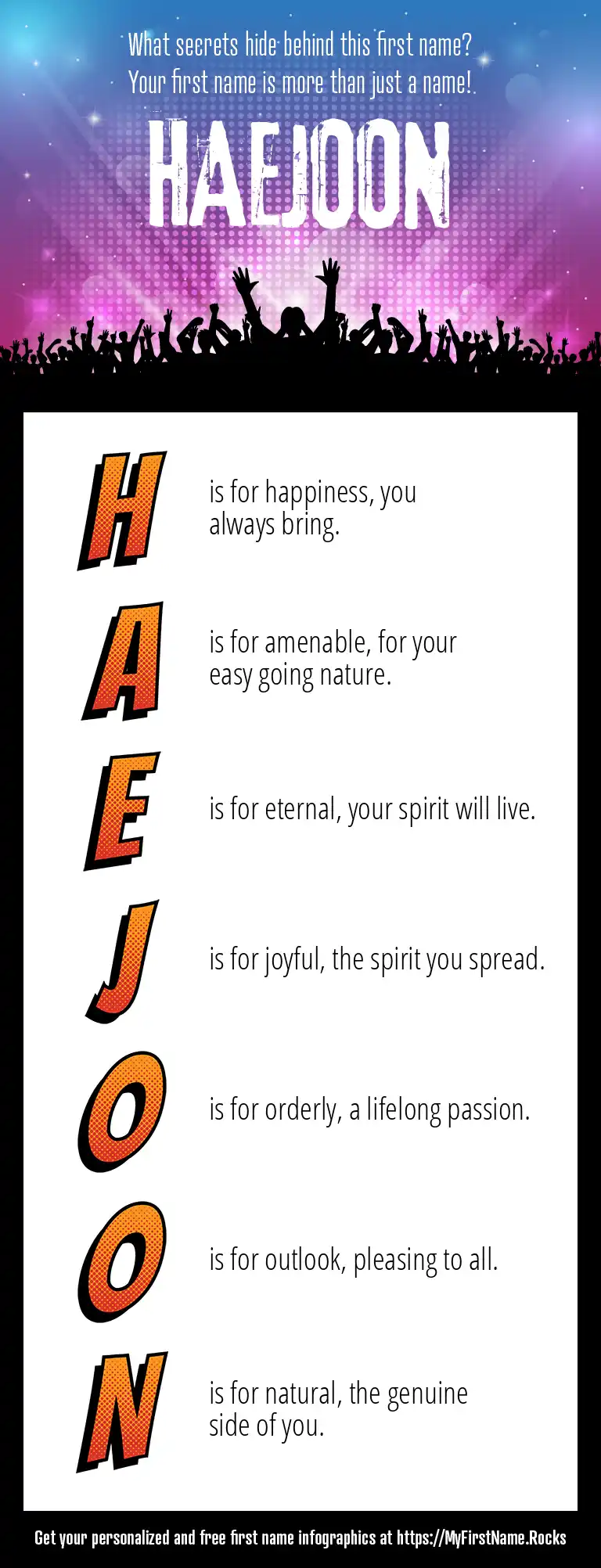 What secrets hide behind this first name?
Your first name is more than just a name!

HAEJOON

H is for happiness, you always bring.

A is for amenable, for your easy going nature.

E is for eternal, your spirit will live.

J is for joyful, the spirit you spread.

O is for orderly, a lifelong passion.

O is for outlook, pleasing to all.

N is for natural, the genuine side of you.

Get your personalized and free first name infographics at https://MyFirstName.Rocks