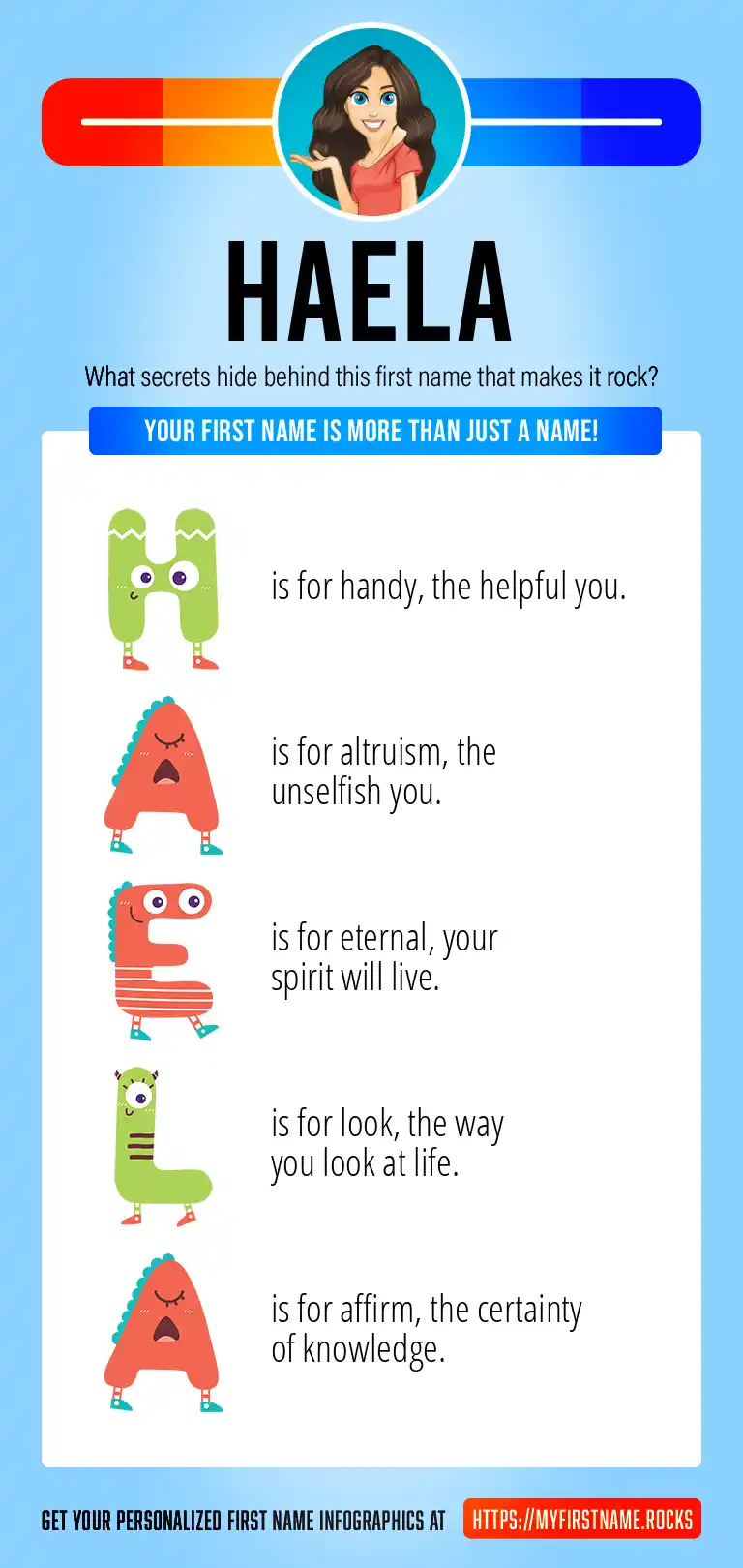 HAELA

What secrets hide behind this first name that makes it rock?

YOUR FIRST NAME IS MORE THAN JUST A NAME!

H is for handy, the helpful you.

A is for altruism, the unselfish you.

E is for eternal, your spirit will live.

L is for look, the way you look at life.

A is for affirm, the certainty of knowledge.

GET YOUR PERSONALIZED FIRST NAME INFOGRAPHICS AT HTTPS://MYFIRSTNAME.ROCKS