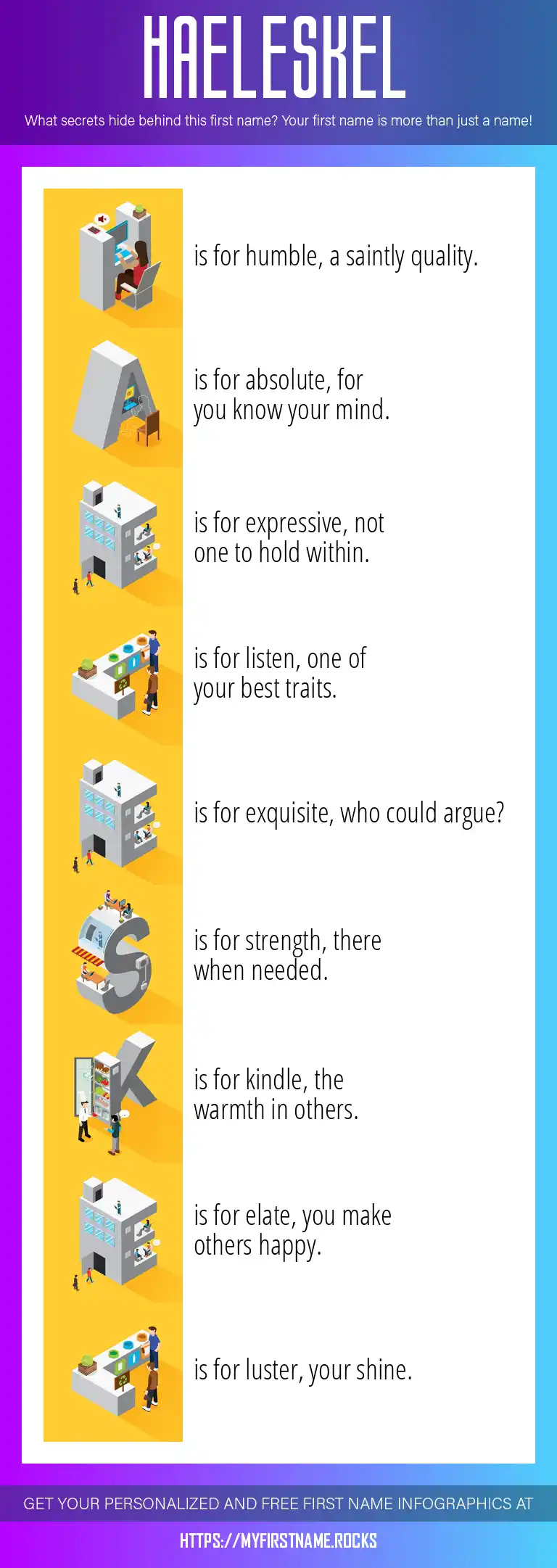 HAELESKEL

What secrets hide behind this first name? Your first name is more than just a name!

H is for humble, a saintly quality.

A is for absolute, for you know your mind.

E is for expressive, not one to hold within.

L is for listen, one of your best traits.

E is for exquisite, who could argue?

S is for strength, there when needed.

K is for kindle, the warmth in others.

E is for elate, you make others happy.

L is for luster, your shine.

GET YOUR PERSONALIZED AND FREE FIRST NAME INFOGRAPHICS AT

HTTPS://MYFIRSTNAME.ROCKS