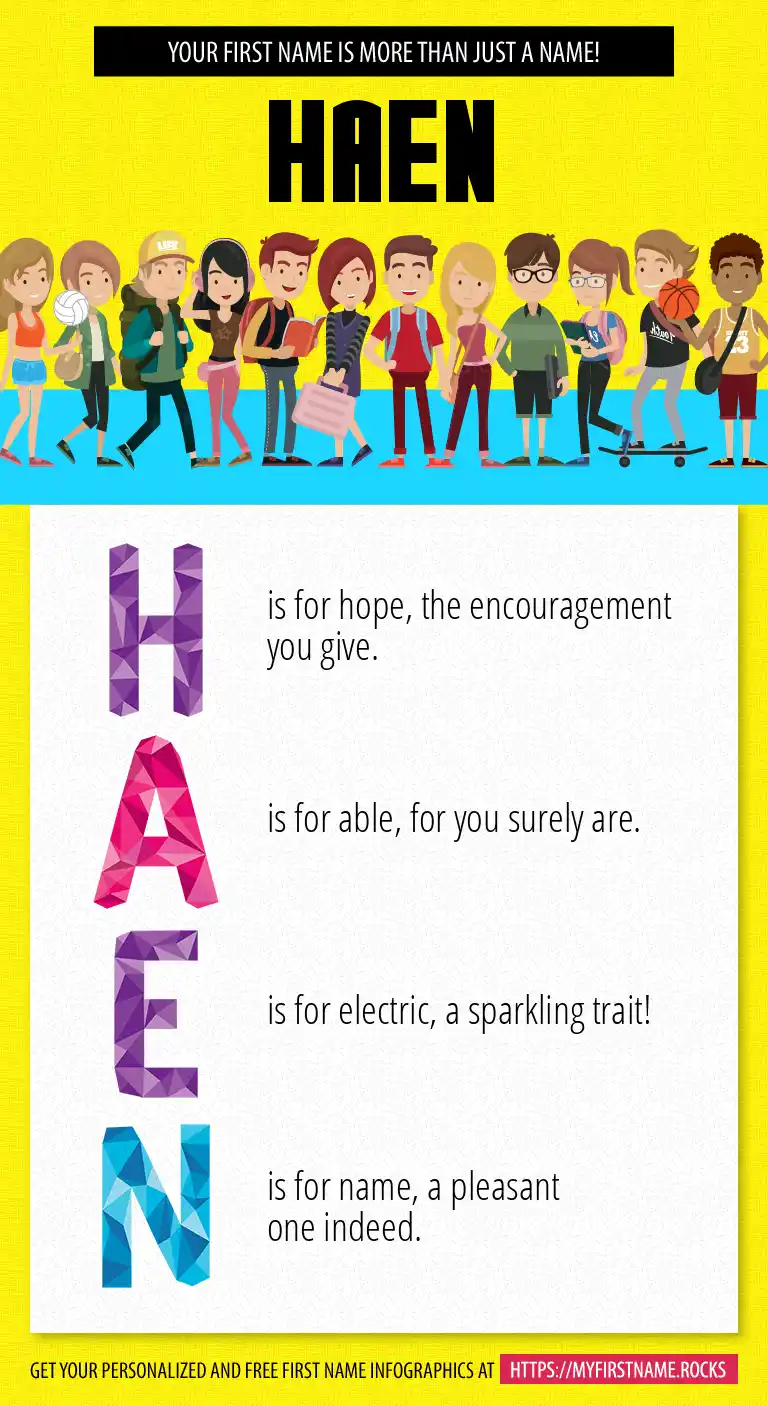 YOUR FIRST NAME IS MORE THAN JUST A NAME!

HAEN

H is for hope, the encouragement you give.

A is for able, for you surely are.

E is for electric, a sparkling trait!

N is for name, a pleasant one indeed.

GET YOUR PERSONALIZED AND FREE FIRST NAME INFOGRAPHICS AT HTTPS://MYFIRSTNAME.ROCKS