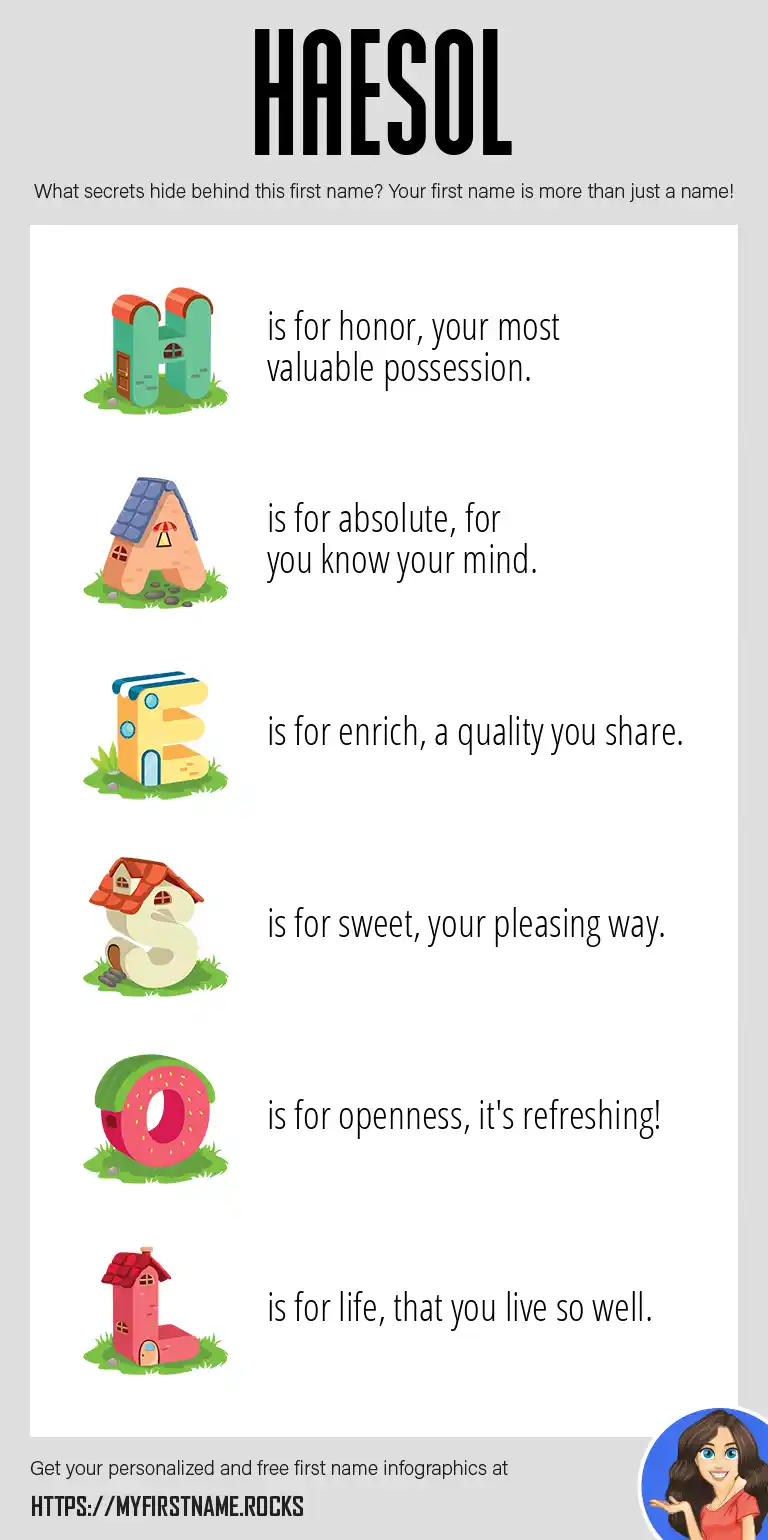 HAESOL

What secrets hide behind this first name? Your first name is more than just a name!

H is for honor, your most valuable possession.

A is for absolute, for you know your mind.

E is for enrich, a quality you share.

S is for sweet, your pleasing way.

O is for openness, it's refreshing!

L is for life, that you live so well.

Get your personalized and free first name infographics at

HTTPS://MYFIRSTNAME.ROCKS