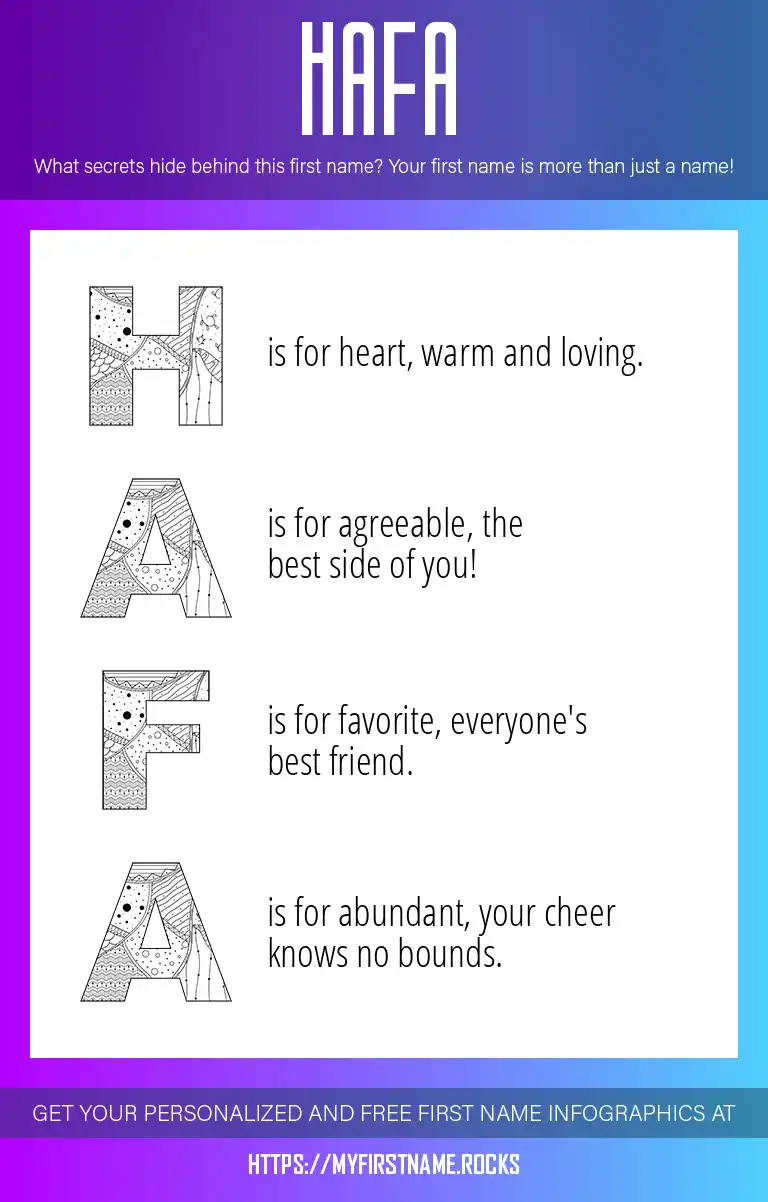 HAFA

What secrets hide behind this first name? Your first name is more than just a name!

H is for heart, warm and loving.

A is for agreeable, the best side of you!

F is for favorite, everyone's best friend.

A is for abundant, your cheer knows no bounds.

GET YOUR PERSONALIZED AND FREE FIRST NAME INFOGRAPHICS AT

HTTPS://MYFIRSTNAME.ROCKS