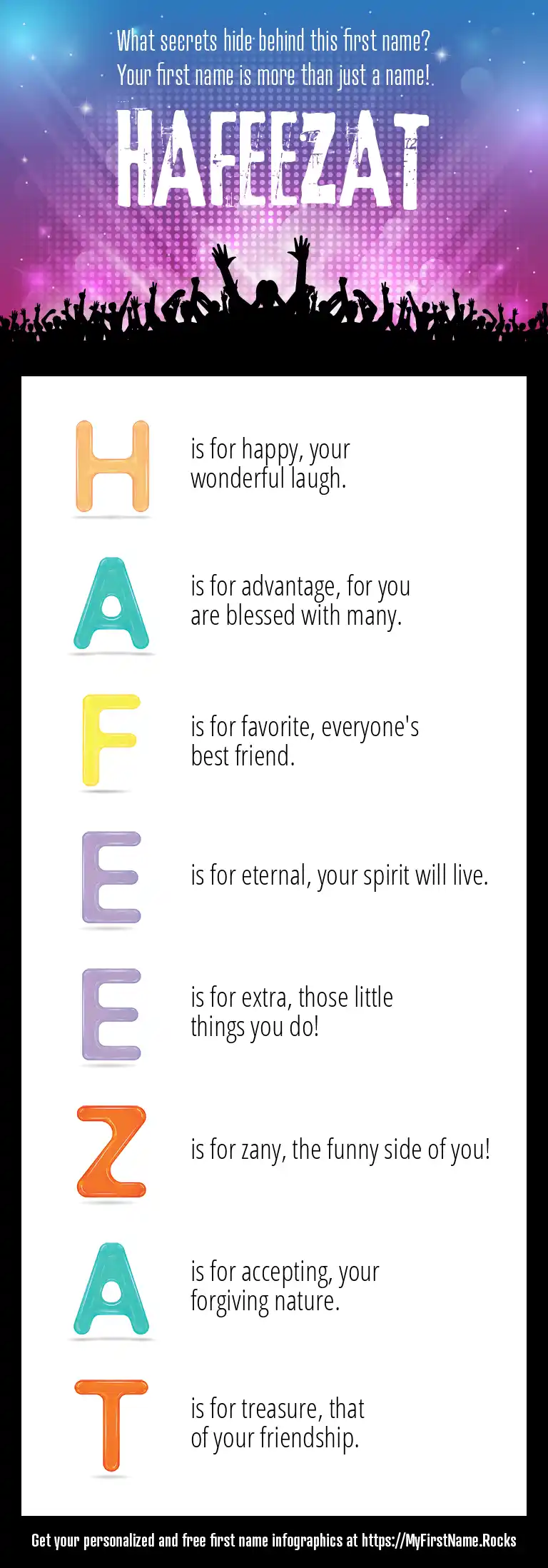 What secrets hide behind this first name?
Your first name is more than just a name!

HAFEEZAT

H is for happy, your wonderful laugh.

A is for advantage, for you are blessed with many.

F is for favorite, everyone's best friend.

E is for eternal, your spirit will live.

E is for extra, those little things you do!

Z is for zany, the funny side of you!

A is for accepting, your forgiving nature.

T is for treasure, that of your friendship.

Get your personalized and free first name infographics at https://MyFirstName.Rocks