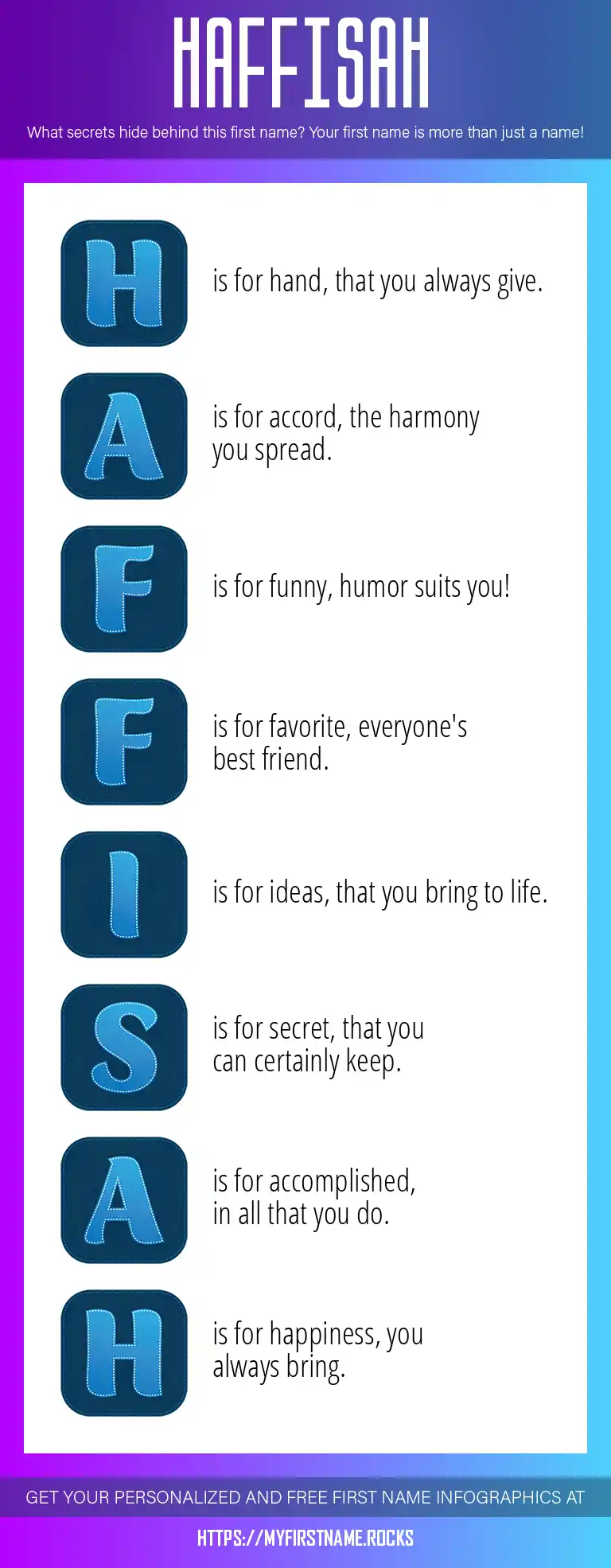 HAFFISAH

What secrets hide behind this first name? Your first name is more than just a name!

H is for hand, that you always give.

A is for accord, the harmony you spread.

F is for funny, humor suits you!

F is for favorite, everyone's best friend.

I is for ideas, that you bring to life.

S is for secret, that you can certainly keep.

A is for accomplished, in all that you do.

H is for happiness, you always bring.

GET YOUR PERSONALIZED AND FREE FIRST NAME INFOGRAPHICS AT

HTTPS://MYFIRSTNAME.ROCKS