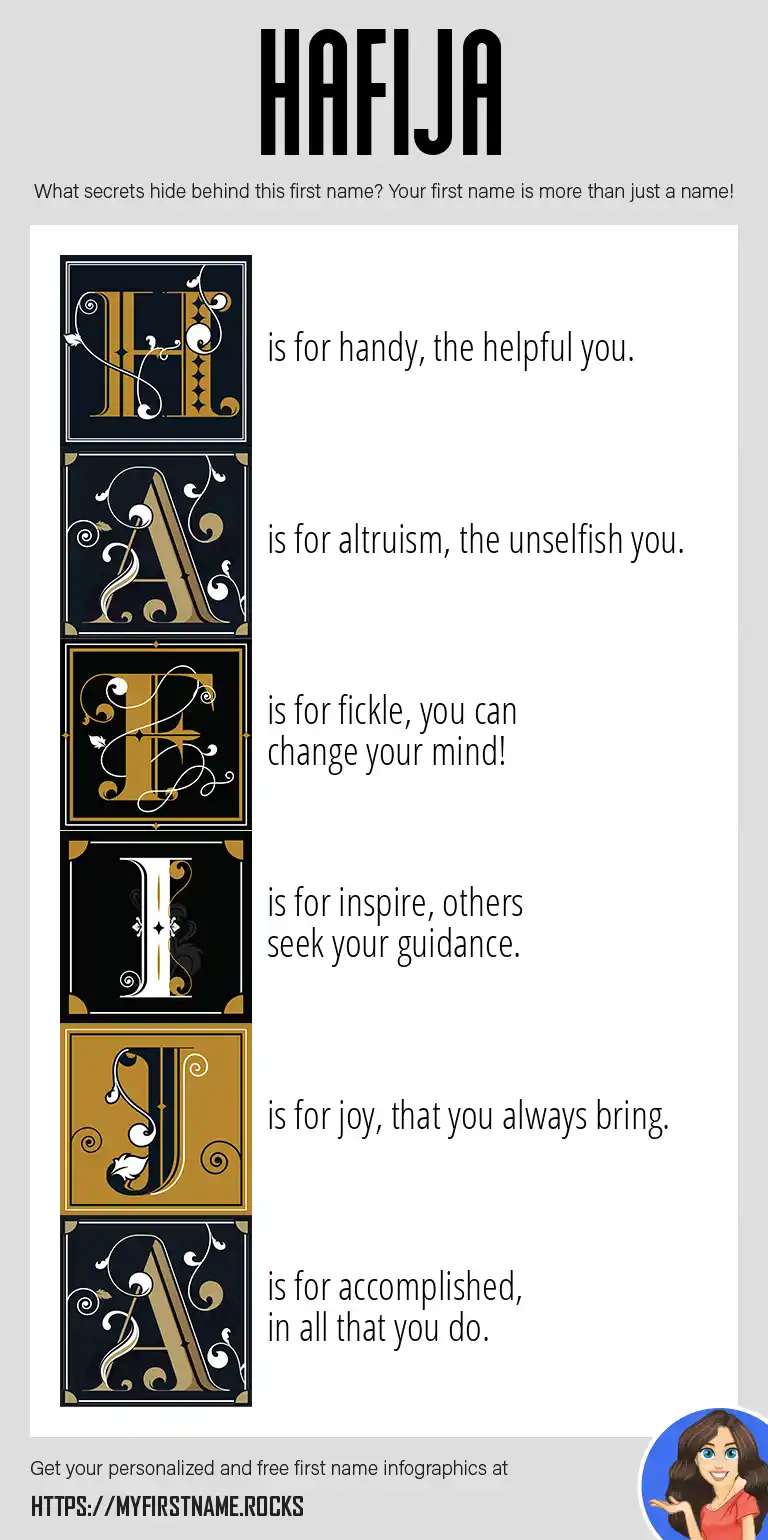 HAFIJA

What secrets hide behind this first name? Your first name is more than just a name!

H is for handy, the helpful you.

A is for altruism, the unselfish you.

F is for fickle, you can change your mind!

I is for inspire, others seek your guidance.

J is for joy, that you always bring.

A is for accomplished, in all that you do.

Get your personalized and free first name infographics at

HTTPS://MYFIRSTNAME.ROCKS