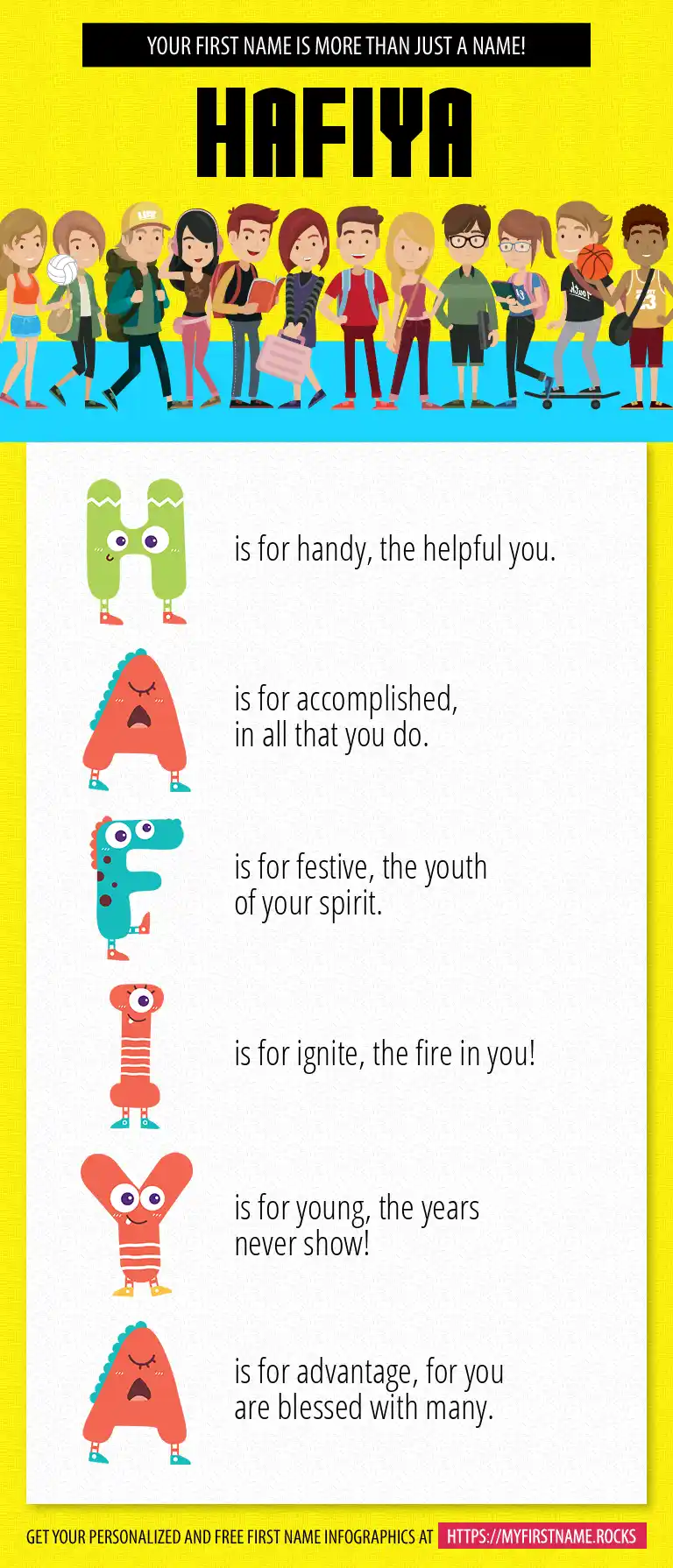 YOUR FIRST NAME IS MORE THAN JUST A NAME!

HAFIYA

H is for handy, the helpful you.

A is for accomplished, in all that you do.

F is for festive, the youth of your spirit.

I is for ignite, the fire in you!

Y is for young, the years never show!

A is for advantage, for you are blessed with many.

GET YOUR PERSONALIZED AND FREE FIRST NAME INFOGRAPHICS AT HTTPS://MYFIRSTNAME.ROCKS