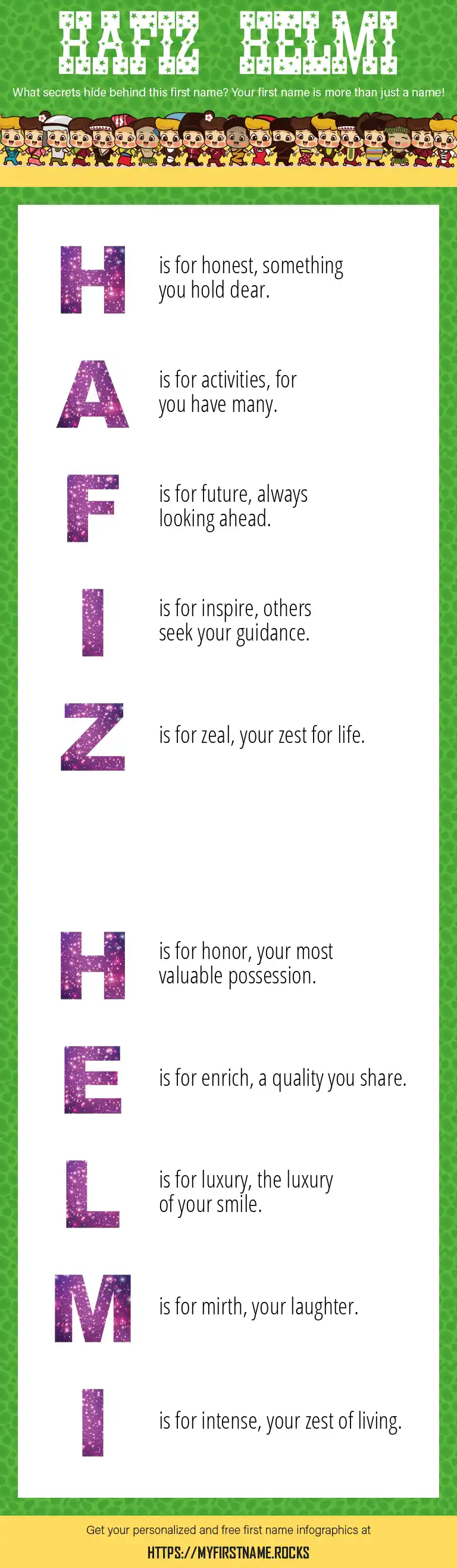 HAFIZ HELMI

What secrets hide behind this first name? Your first name is more than just a name!

H is for honest, something you hold dear.

A is for activities, for you have many.

F is for future, always looking ahead.

I is for inspire, others seek your guidance.

Z is for zeal, your zest for life.

H is for honor, your most valuable possession.

E is for enrich, a quality you share.

L is for luxury, the luxury of your smile.

M is for mirth, your laughter.

I is for intense, your zest of living.

Get your personalized and free first name infographics at

HTTPS://MYFIRSTNAME.ROCKS