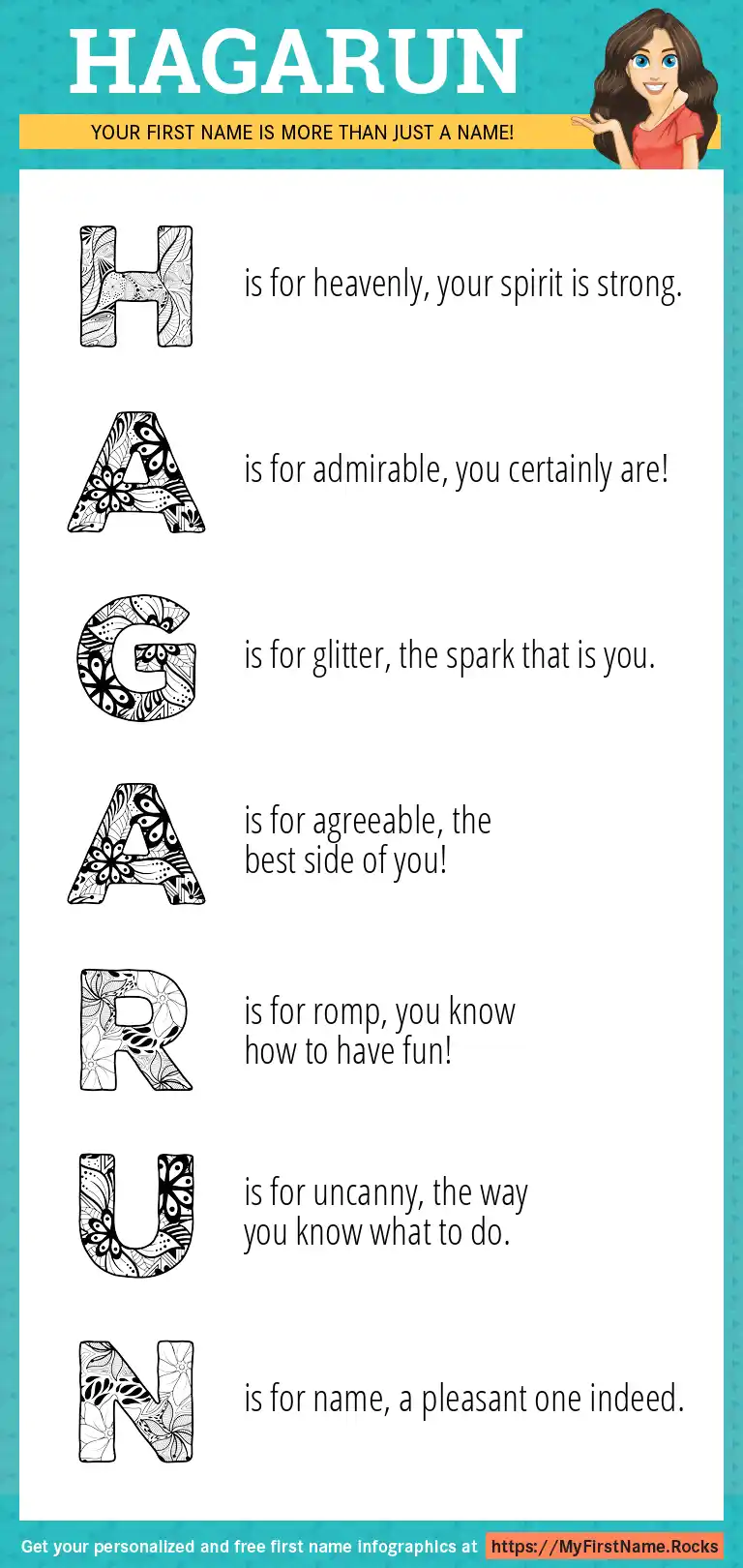 HAGARUN

YOUR FIRST NAME IS MORE THAN JUST A NAME!

H is for heavenly, your spirit is strong.

A is for admirable, you certainly are!

G is for glitter, the spark that is you.

A is for agreeable, the best side of you!

R is for romp, you know how to have fun!

U is for uncanny, the way you know what to do.

N is for name, a pleasant one indeed.

Get your personalized and free first name infographics at https://MyFirstName.Rocks