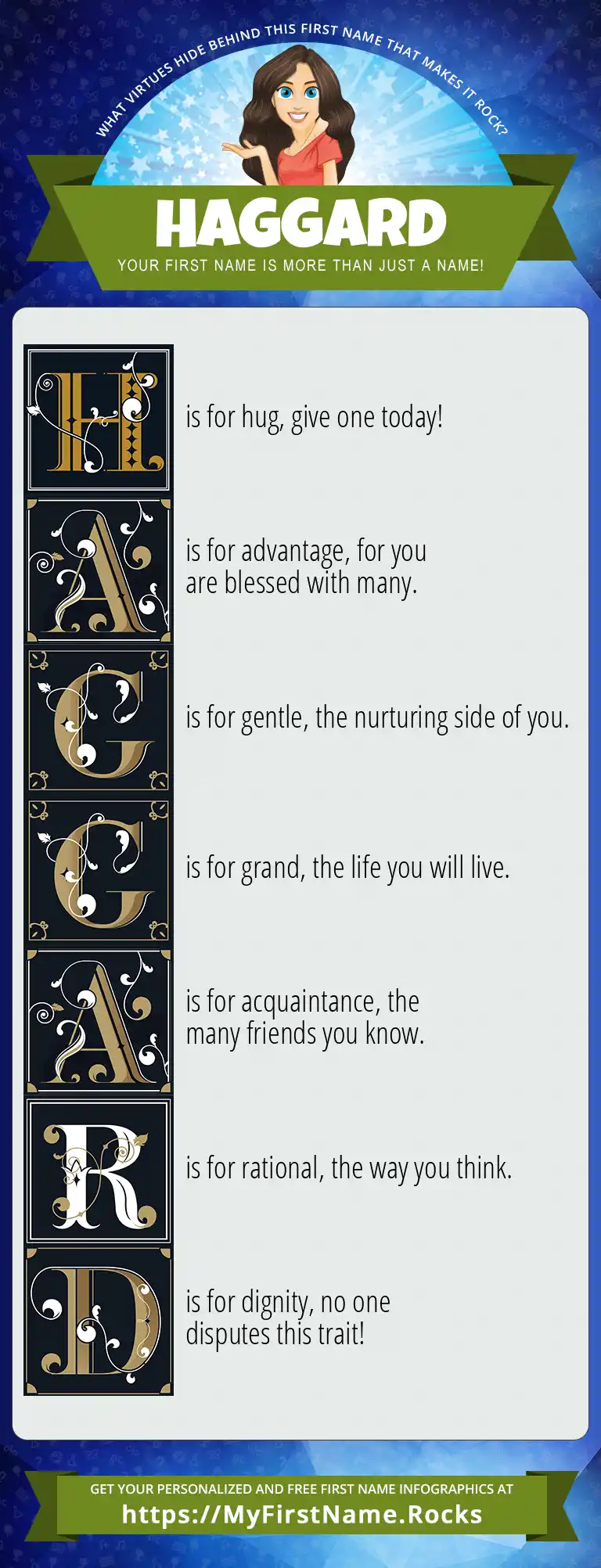 WHAT VIRTUES HIDE BEHIND THIS FIRST NAME THAT MAKES IT ROCK?

HAGGARD

YOUR FIRST NAME IS MORE THAN JUST A NAME!

H is for hug, give one today!

A is for advantage, for you are blessed with many.

G is for gentle, the nurturing side of you.

G is for grand, the life you will live.

A is for acquaintance, the many friends you know.

R is for rational, the way you think.

D is for dignity, no one disputes this trait!

GET YOUR PERSONALIZED AND FREE FIRST NAME INFOGRAPHICS AT

https://MyFirstName.Rocks